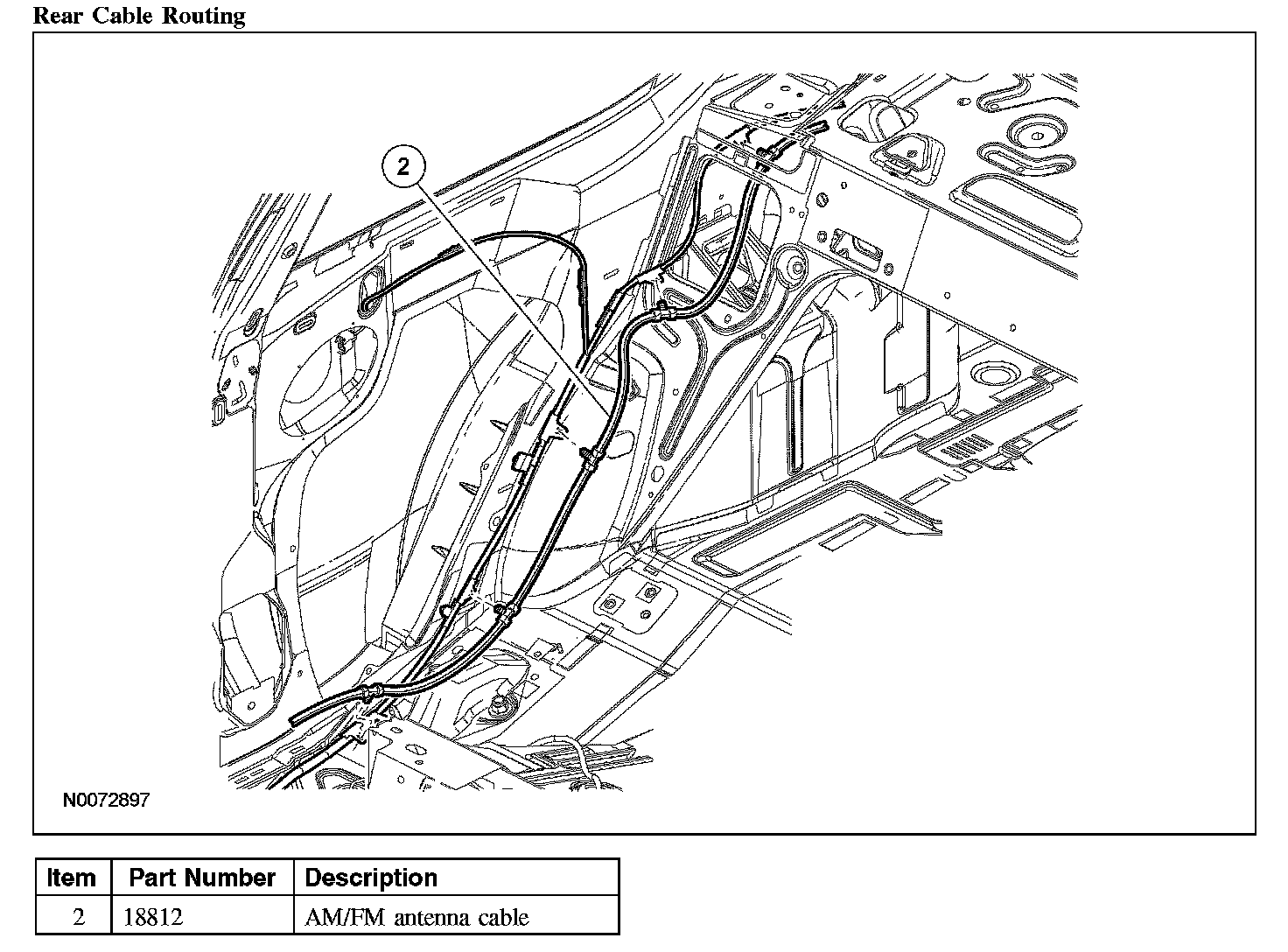 Rear Cable Routing

2

N0072897

| Item | Part Number | Description |
|---|---|---|
| 2 | 18812 | AM/FM antenna cable |