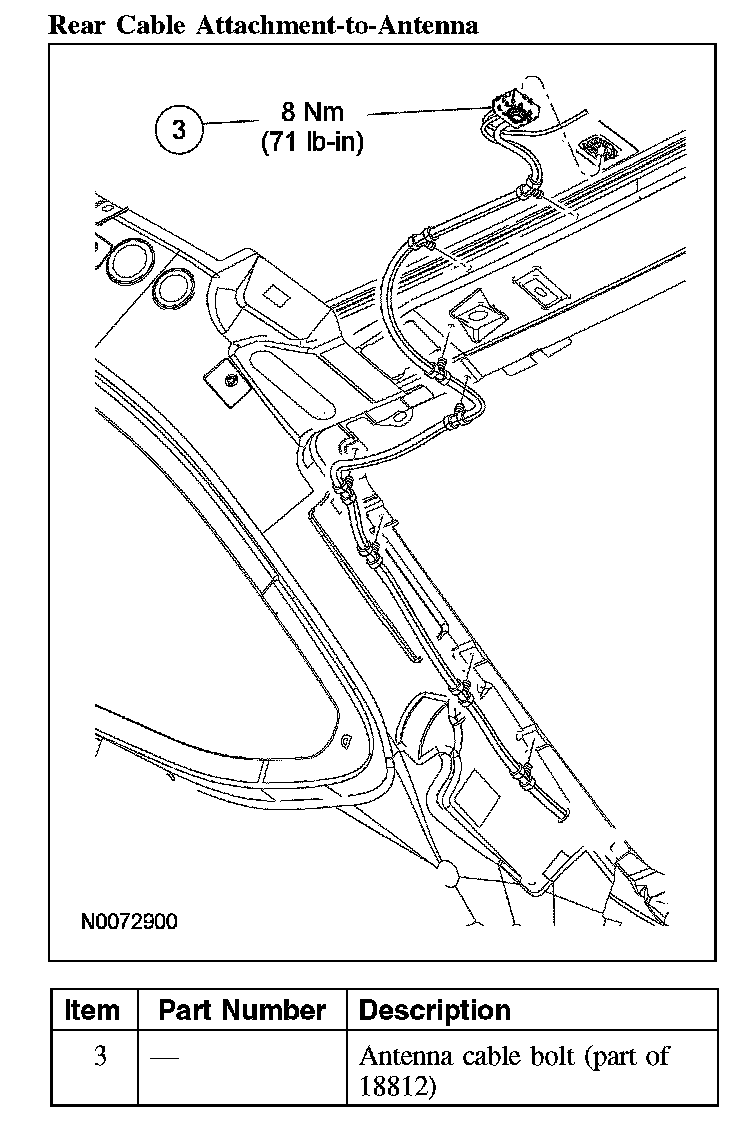 Rear Cable Attachment-to-Antenna

3
8 Nm
(71 lb-in)

N0072900

| Item | Part Number | Description |
|---|---|---|
| 3 | — | Antenna cable bolt (part of 18812) |