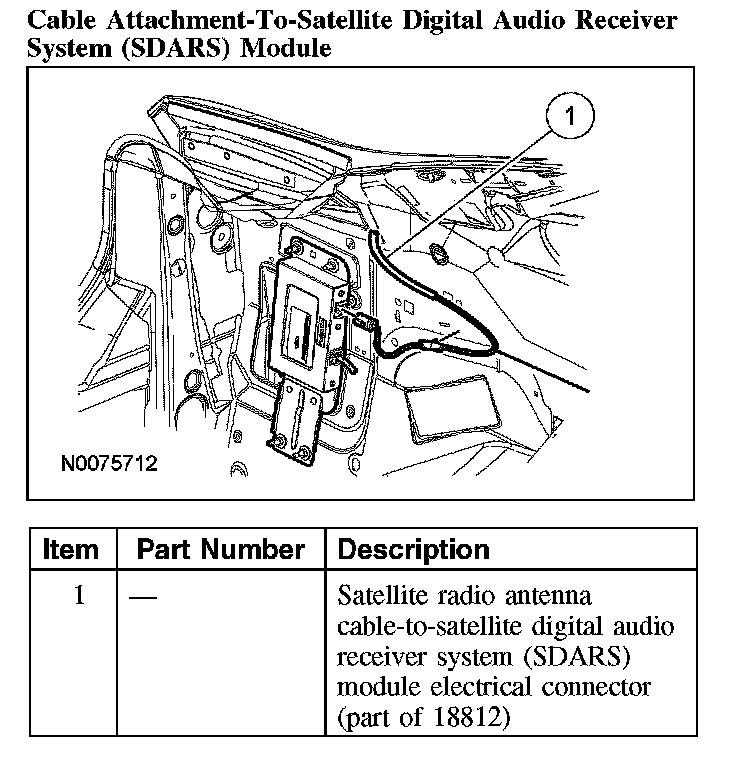 Cable Attachment-To-Satellite Digital Audio Receiver System (SDARS) Module

1

N0075712

| Item | Part Number | Description |
|---|---|---|
| 1 | — | Satellite radio antenna cable-to-satellite digital audio receiver system (SDARS) module electrical connector (part of 18812) |