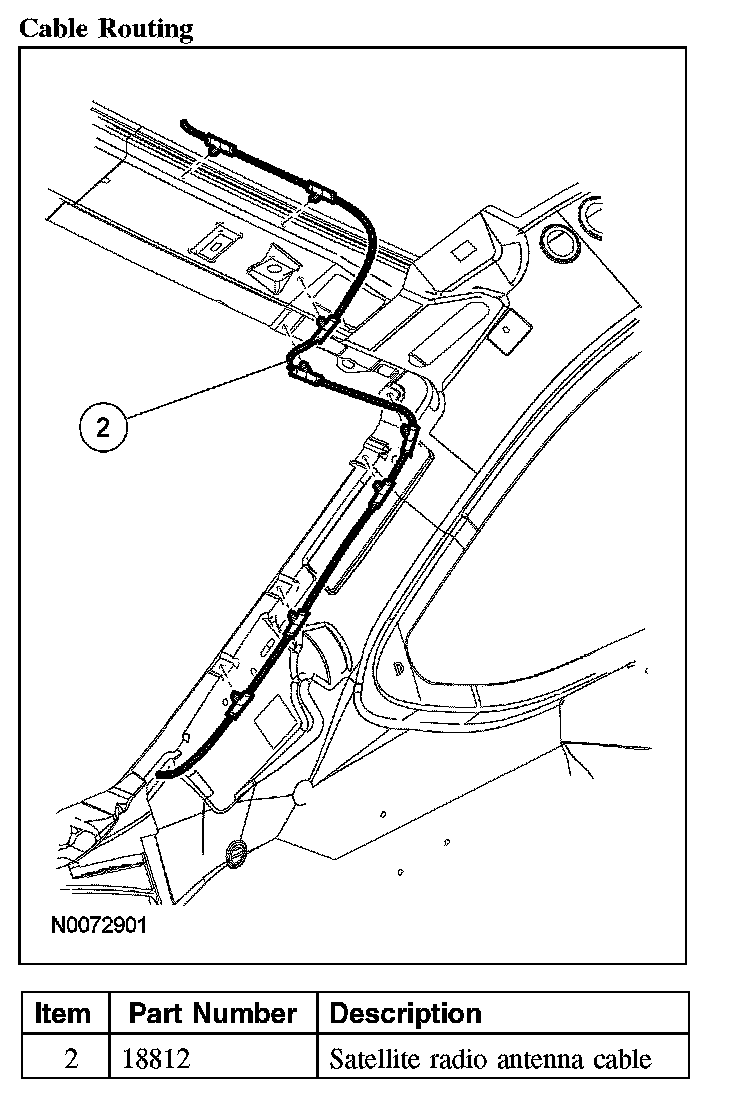 Cable Routing

2

N0072901

| Item | Part Number | Description |
|---|---|---|
| 2 | 18812 | Satellite radio antenna cable |