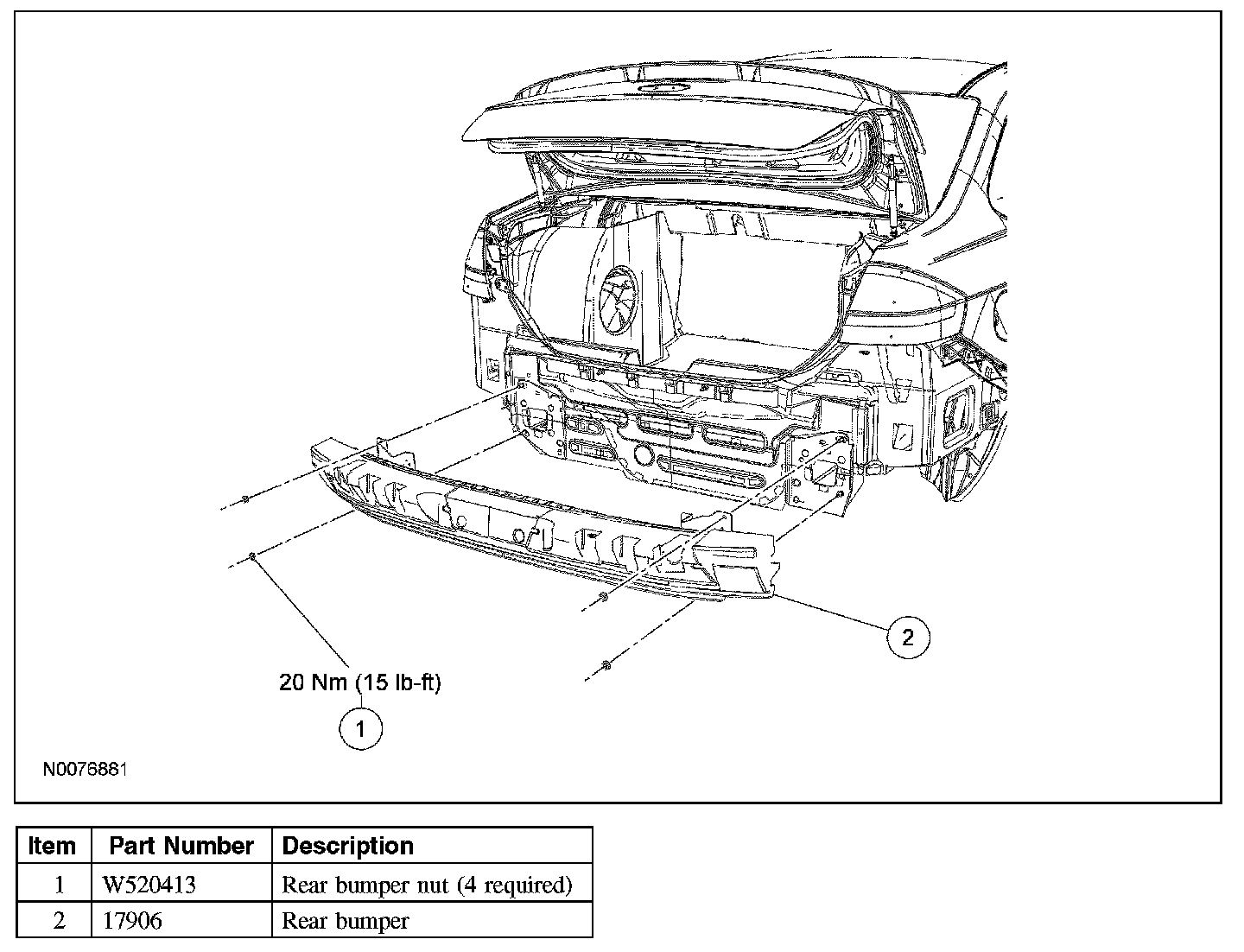 2

20 Nm (15 lb-ft)

1

N0076881

| Item | Part Number | Description |
|---|---|---|
| 1 | W520413 | Rear bumper nut (4 required) |
| 2 | 17906 | Rear bumper |