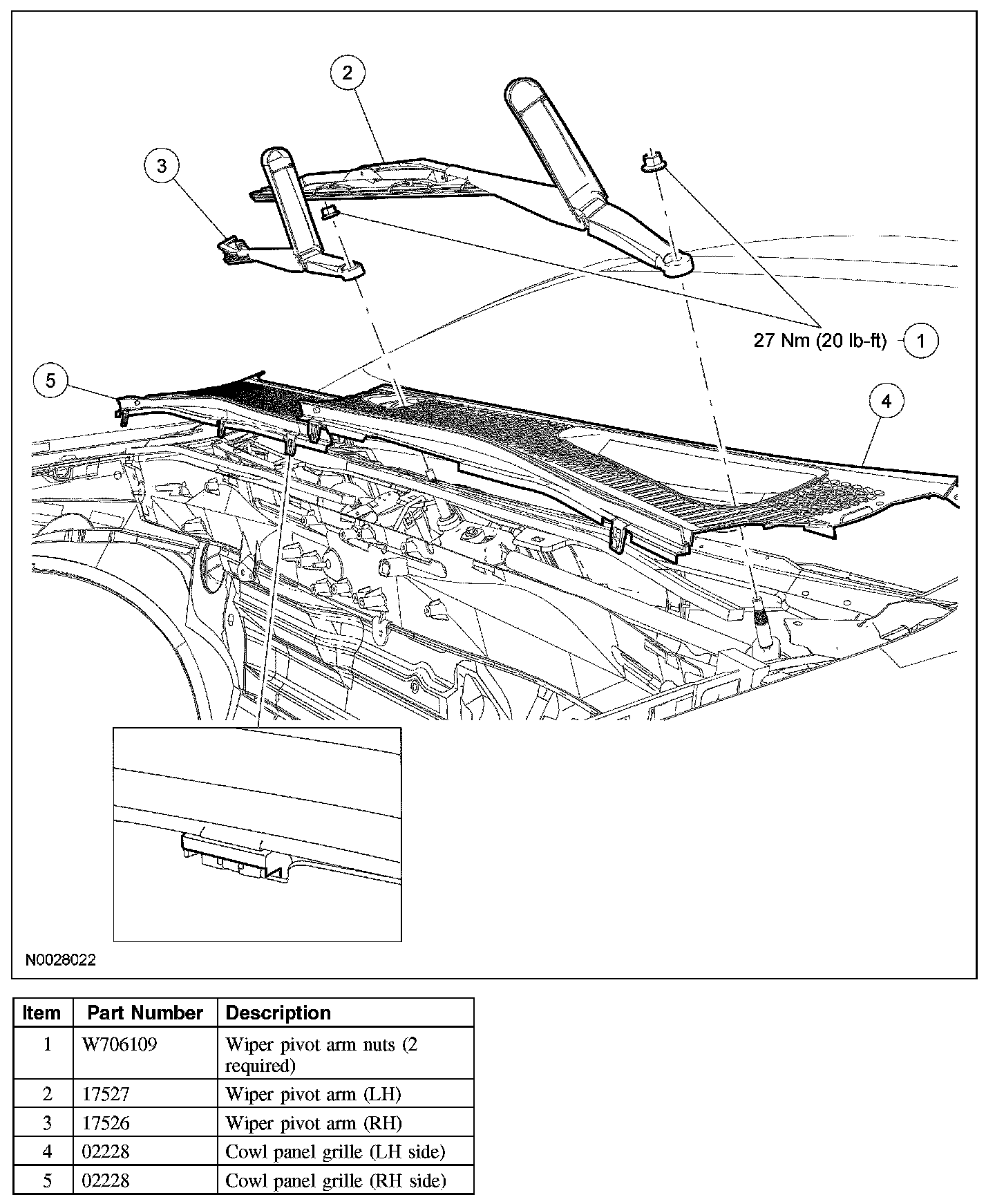 2
3
27 Nm (20 lb-ft) 1
5
4
N0028022

| Item | Part Number | Description |
|---|---|---|
| 1 | W706109 | Wiper pivot arm nuts (2 required) |
| 2 | 17527 | Wiper pivot arm (LH) |
| 3 | 17526 | Wiper pivot arm (RH) |
| 4 | 02228 | Cowl panel grille (LH side) |
| 5 | 02228 | Cowl panel grille (RH side) |