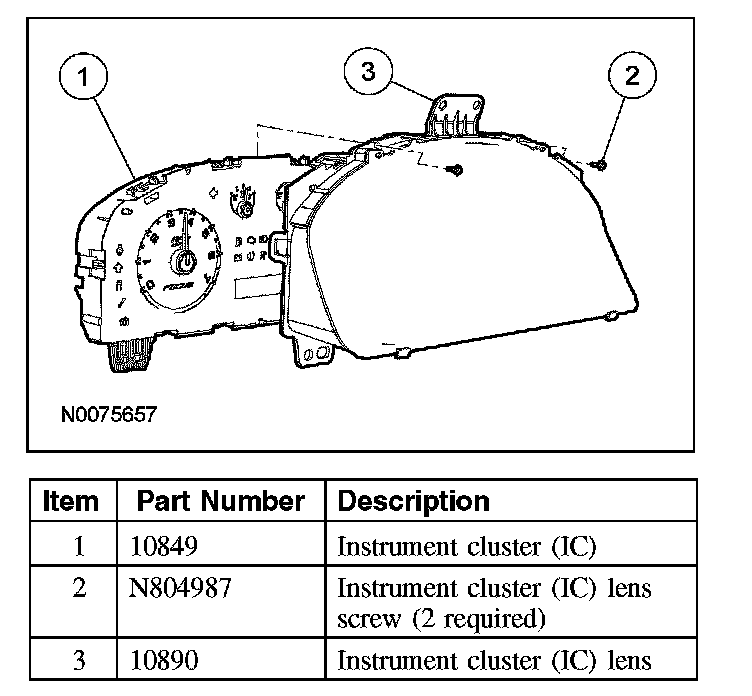 1
3
2
N0075657

| Item | Part Number | Description |
|---|---|---|
| 1 | 10849 | Instrument cluster (IC) |
| 2 | N804987 | Instrument cluster (IC) lens screw (2 required) |
| 3 | 10890 | Instrument cluster (IC) lens |