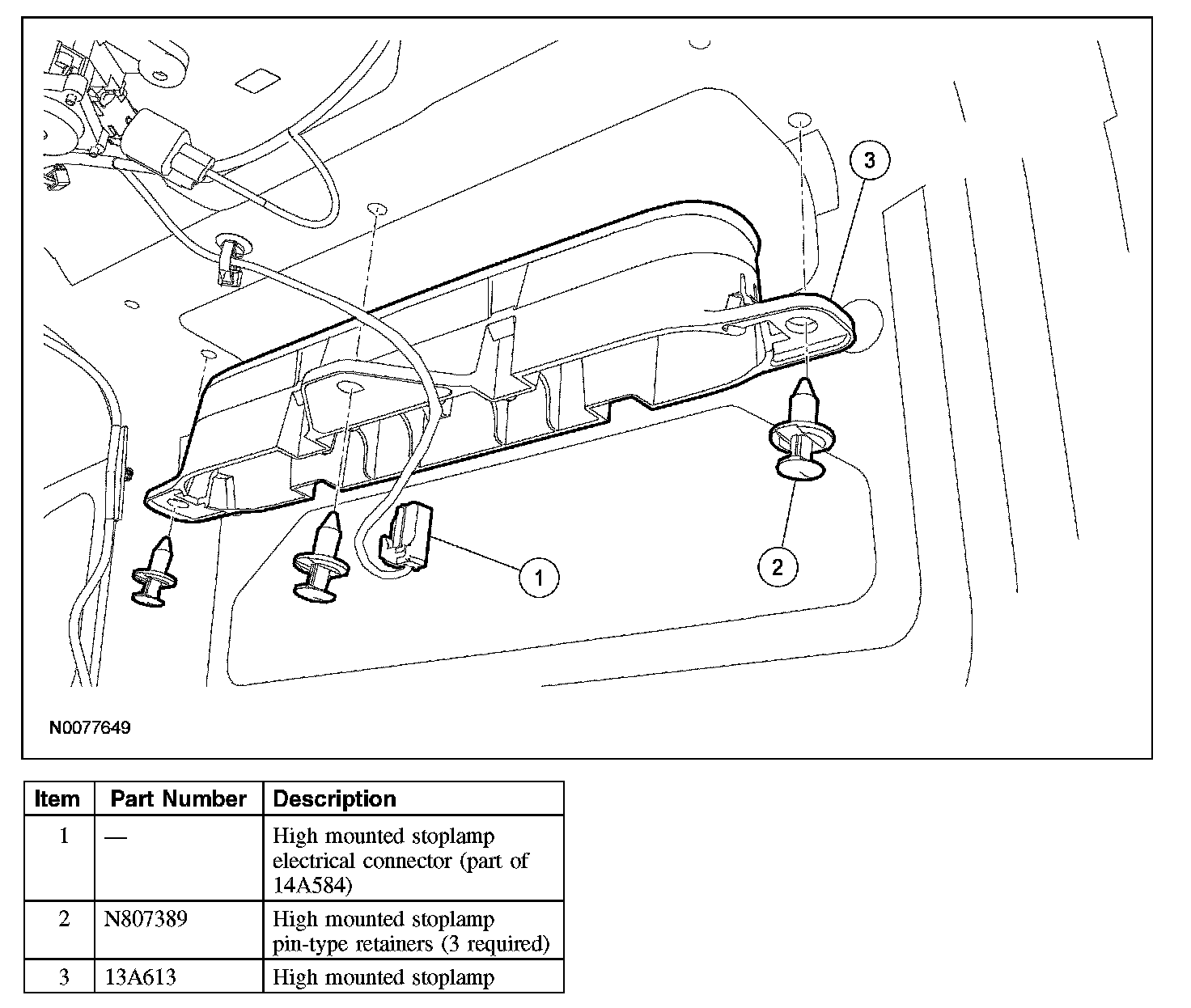 3

1

2

N0077649

| Item | Part Number | Description |
|---|---|---|
| 1 | — | High mounted stoplamp electrical connector (part of 14A584) |
| 2 | N807389 | High mounted stoplamp pin-type retainers (3 required) |
| 3 | 13A613 | High mounted stoplamp |