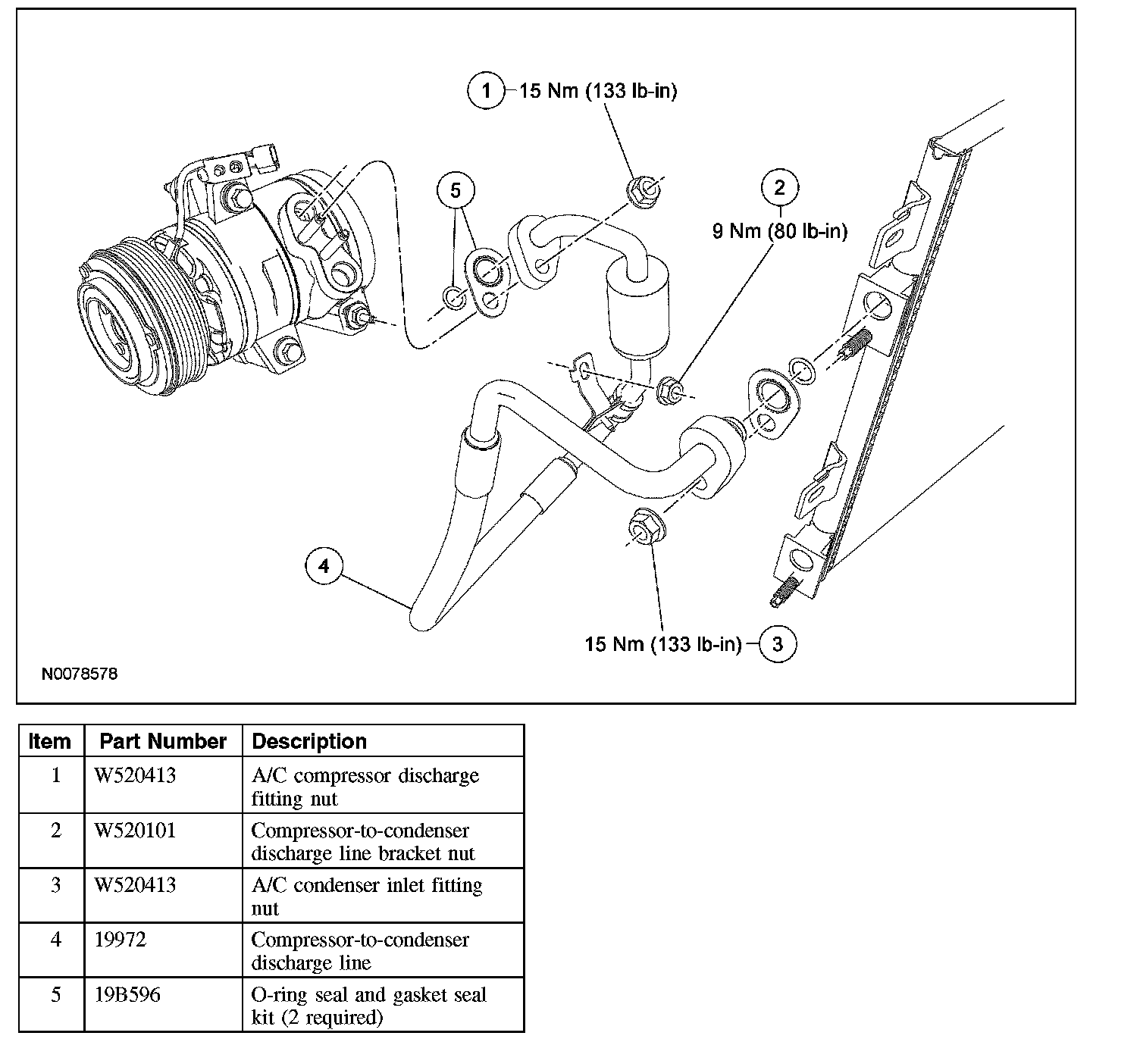 1 15 Nm (133 lb-in)

5

2

9 Nm (80 lb-in)

4

15 Nm (133 lb-in) 3

N0078578

| Item | Part Number | Description |
|---|---|---|
| 1 | W520413 | A/C compressor discharge fitting nut |
| 2 | W520101 | Compressor-to-condenser discharge line bracket nut |
| 3 | W520413 | A/C condenser inlet fitting nut |
| 4 | 19972 | Compressor-to-condenser discharge line |
| 5 | 19B596 | O-ring seal and gasket seal kit (2 required) |