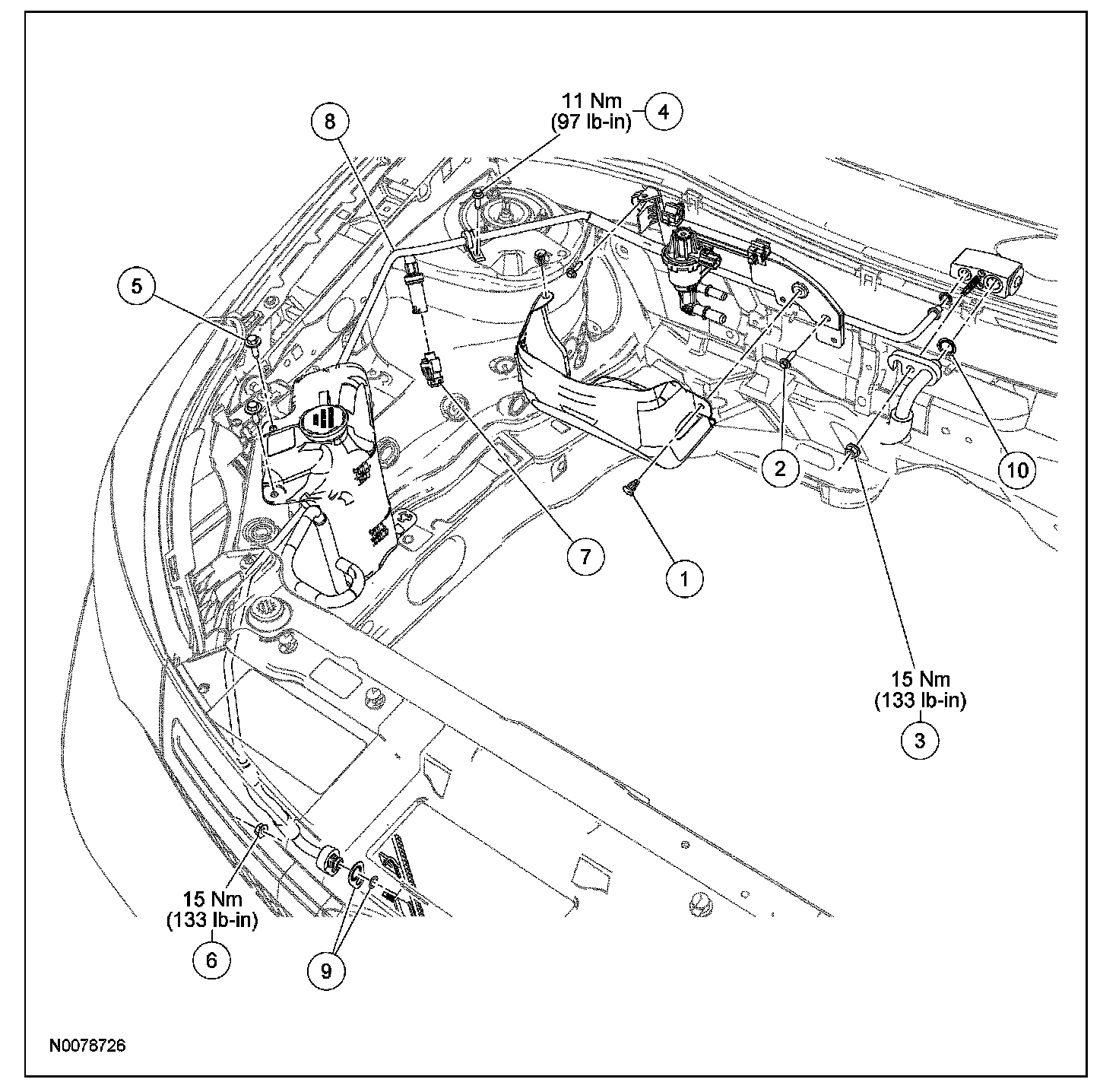 11 Nm
(97 lb-in)
4

8

5

2

10

7

1

15 Nm
(133 lb-in)
3

15 Nm
(133 lb-in)
6

9

N0078726