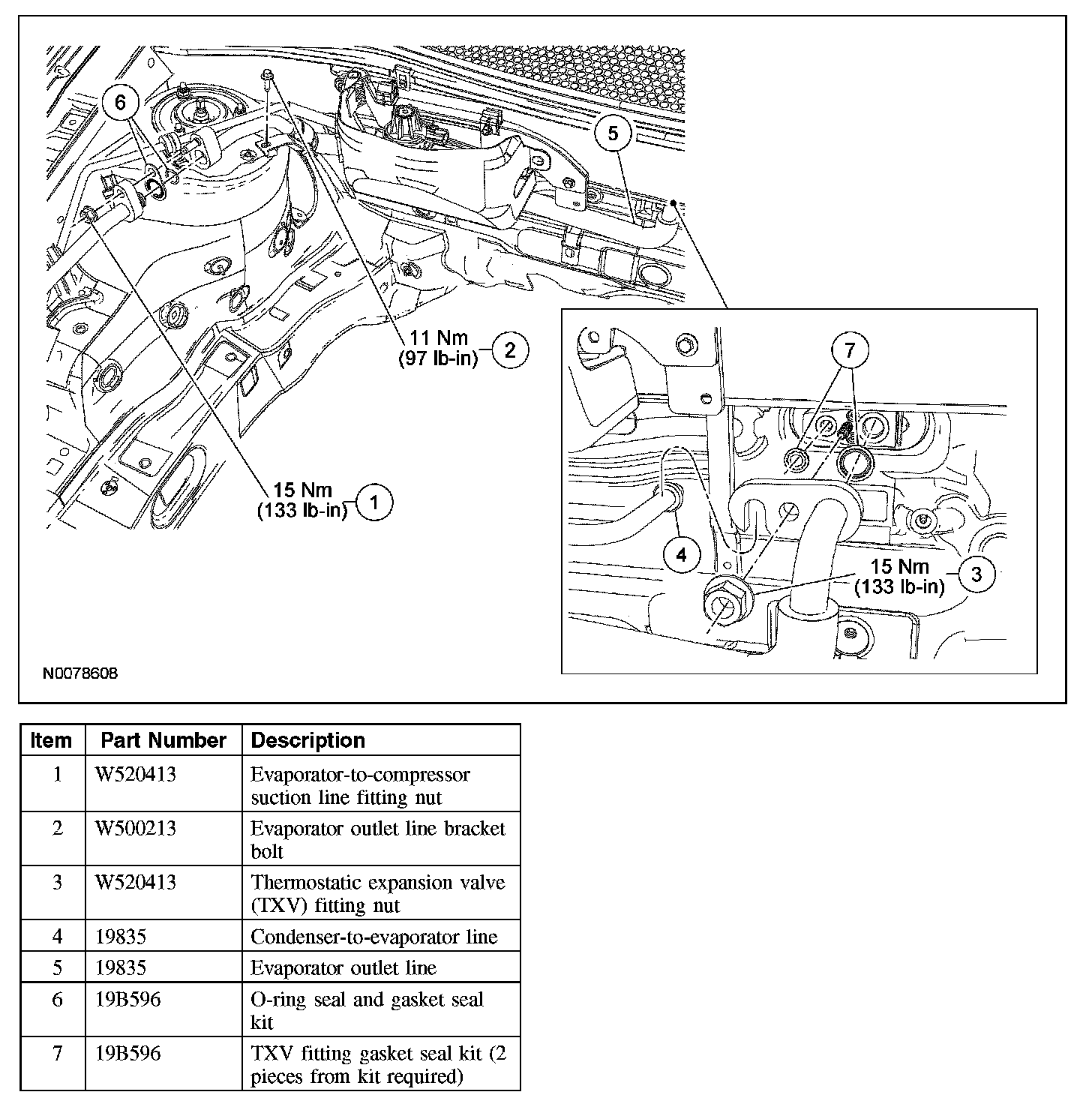 6

5

11 Nm
(97 lb-in) 2

15 Nm
(133 lb-in) 1

7

4

15 Nm
(133 lb-in) 3

N0078608

| Item | Part Number | Description |
|---|---|---|
| 1 | W520413 | Evaporator-to-compressor suction line fitting nut |
| 2 | W500213 | Evaporator outlet line bracket bolt |
| 3 | W520413 | Thermostatic expansion valve (TXV) fitting nut |
| 4 | 19835 | Condenser-to-evaporator line |
| 5 | 19835 | Evaporator outlet line |
| 6 | 19B596 | O-ring seal and gasket seal kit |
| 7 | 19B596 | TXV fitting gasket seal kit (2 pieces from kit required) |