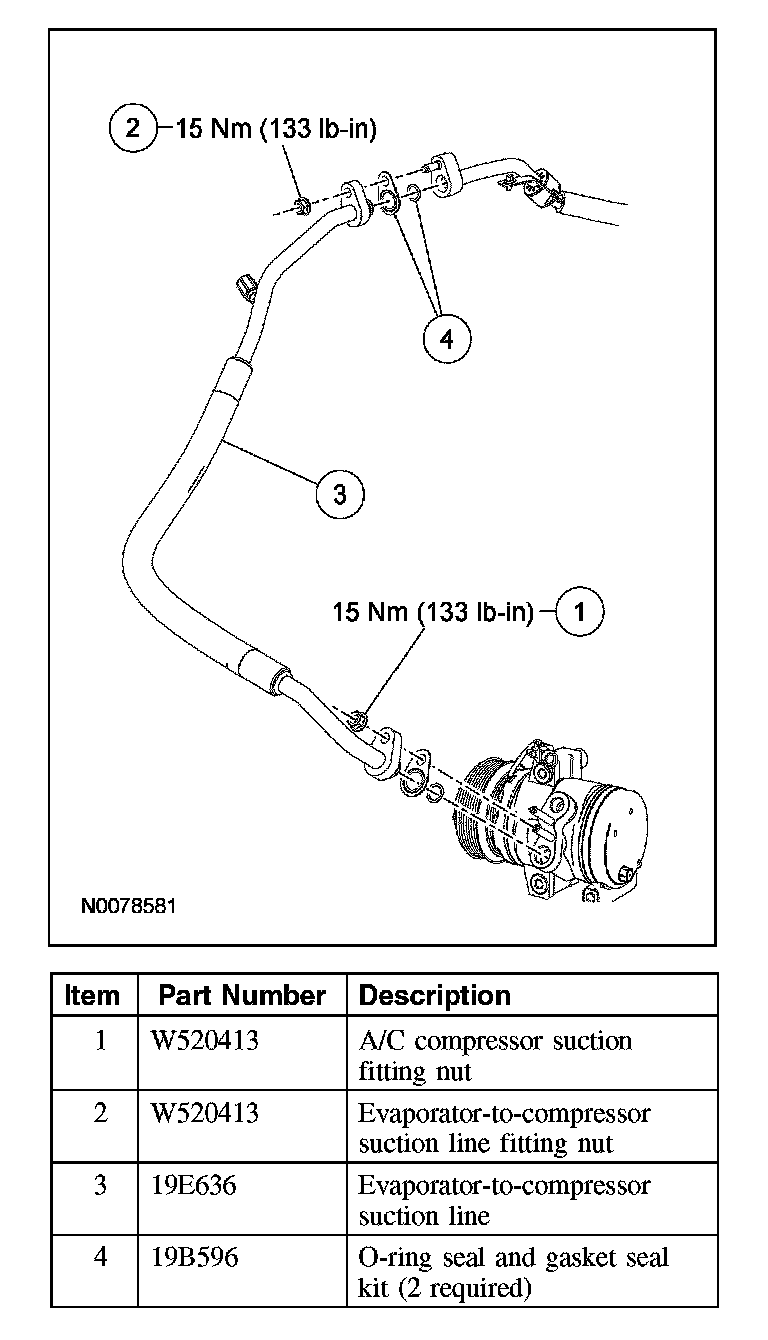 2 15 Nm (133 lb-in)

4

3

15 Nm (133 lb-in) 1

N0078581

| Item | Part Number | Description |
|---|---|---|
| 1 | W520413 | A/C compressor suction fitting nut |
| 2 | W520413 | Evaporator-to-compressor suction line fitting nut |
| 3 | 19E636 | Evaporator-to-compressor suction line |
| 4 | 19B596 | O-ring seal and gasket seal kit (2 required) |