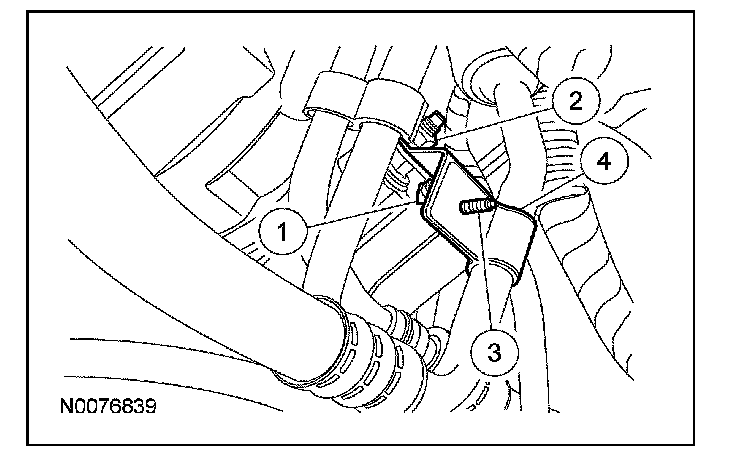 2
4
1
3
N0076839