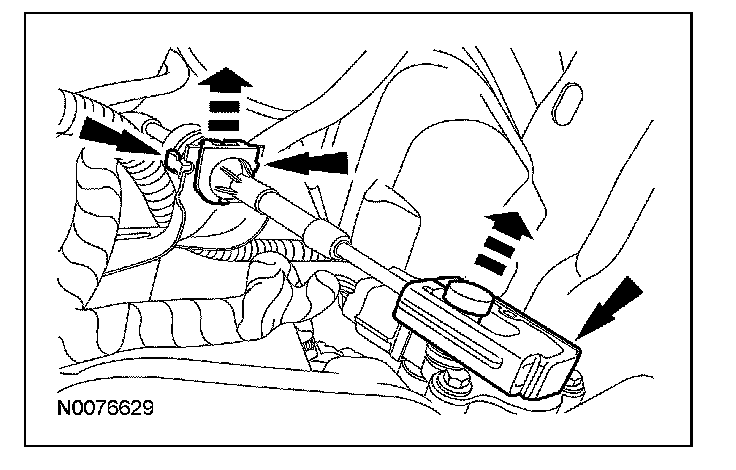 N0076629