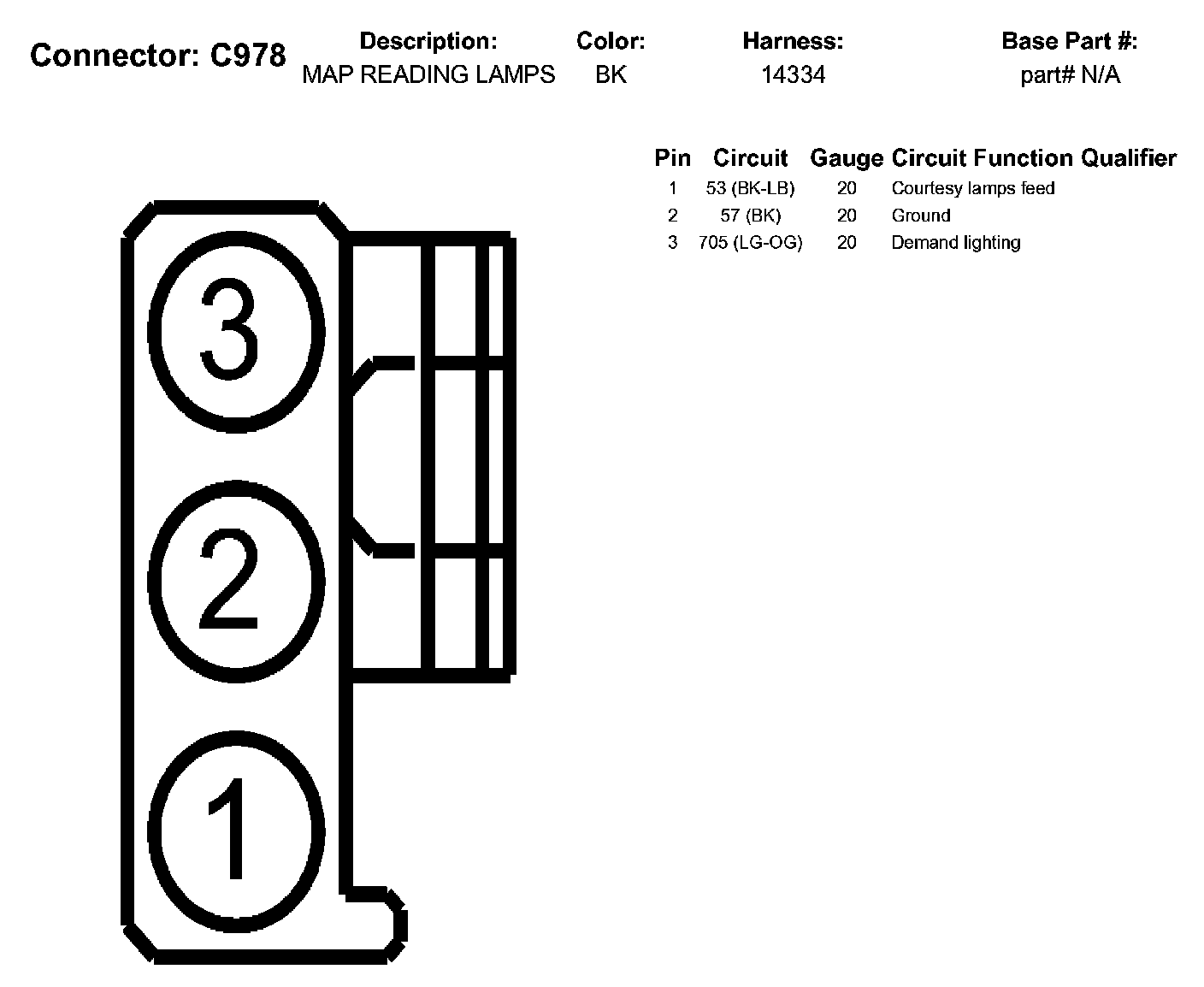 Connector: C978

| Description: | Color: | Harness: | Base Part #: |
|---|---|---|---|
| MAP READING LAMPS | BK | 14334 | part# N/A |

| Pin | Circuit | Gauge | Circuit Function | Qualifier |
|---|---|---|---|---|
| 1 | 53 (BK-LB) | 20 | Courtesy lamps feed | |
| 2 | 57 (BK) | 20 | Ground | |
| 3 | 705 (LG-OG) | 20 | Demand lighting | |

3

2

1