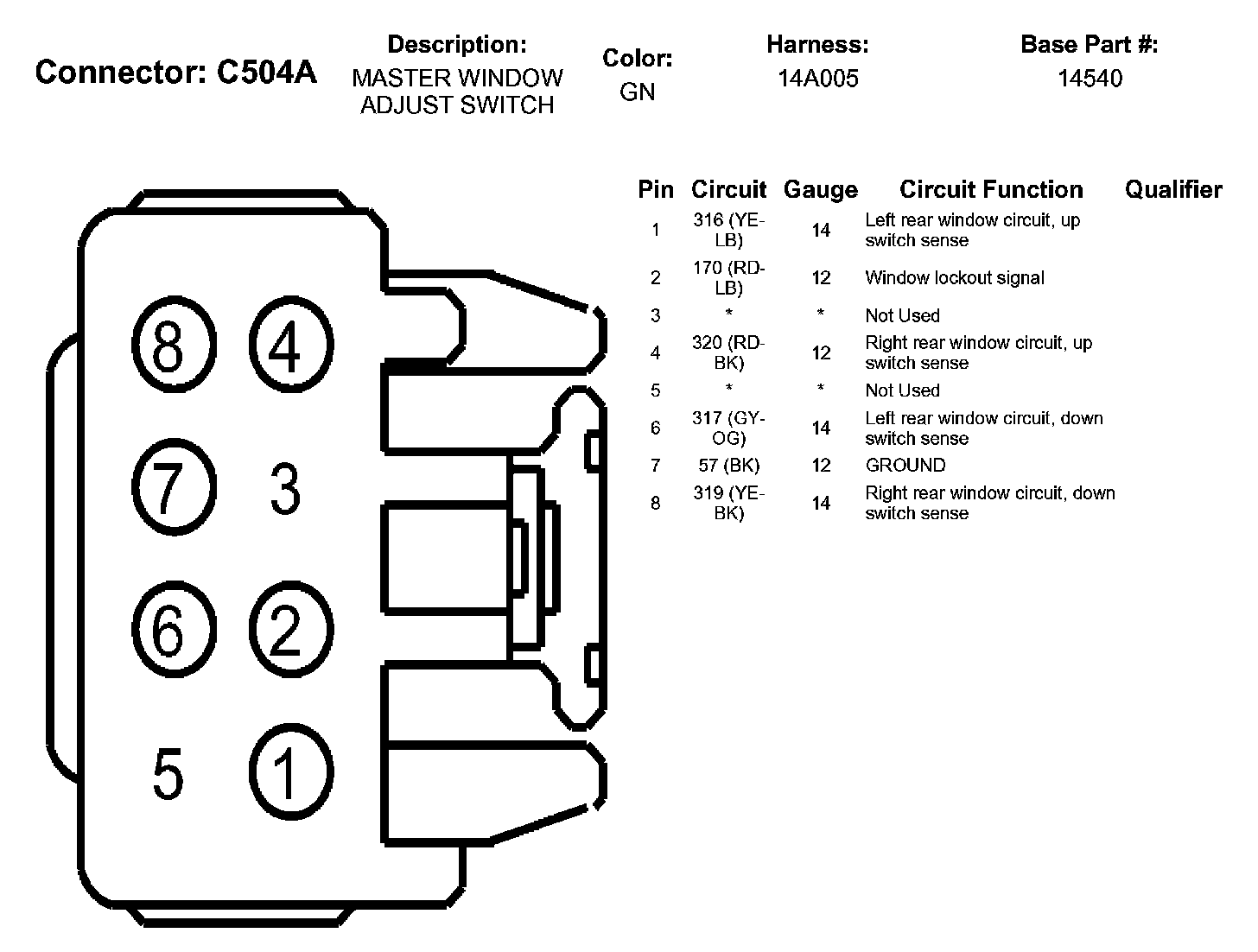 Connector: C504A

Description:
MASTER WINDOW ADJUST SWITCH

Color:
GN

Harness:
14A005

Base Part #:
14540

8 4
7 3
6 2
5 1

| Pin | Circuit | Gauge | Circuit Function | Qualifier |
|---|---|---|---|---|
| 1 | 316 (YE-LB) | 14 | Left rear window circuit, up switch sense | |
| 2 | 170 (RD-LB) | 12 | Window lockout signal | |
| 3 | * | * | Not Used | |
| 4 | 320 (RD-BK) | 12 | Right rear window circuit, up switch sense | |
| 5 | * | * | Not Used | |
| 6 | 317 (GY-OG) | 14 | Left rear window circuit, down switch sense | |
| 7 | 57 (BK) | 12 | GROUND | |
| 8 | 319 (YE-BK) | 14 | Right rear window circuit, down switch sense | |