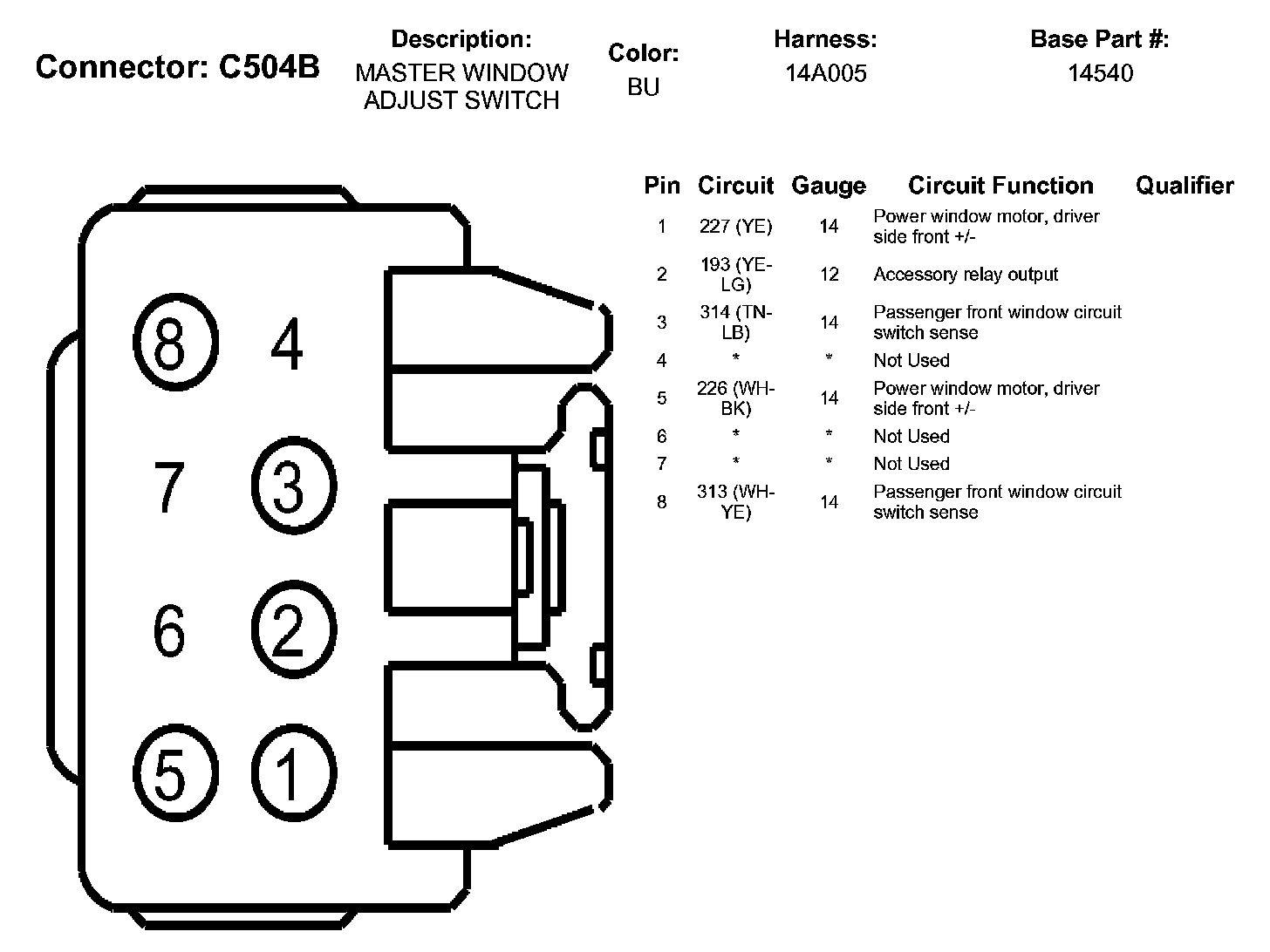 Connector: C504B

Description:
MASTER WINDOW ADJUST SWITCH

Color:
BU

Harness:
14A005

Base Part #:
14540

8 4
7 3
6 2
5 1

| Pin | Circuit | Gauge | Circuit Function | Qualifier |
|---|---|---|---|---|
| 1 | 227 (YE) | 14 | Power window motor, driver side front +/- | |
| 2 | 193 (YE-LG) | 12 | Accessory relay output | |
| 3 | 314 (TN-LB) | 14 | Passenger front window circuit switch sense | |
| 4 | * | * | Not Used | |
| 5 | 226 (WH-BK) | 14 | Power window motor, driver side front +/- | |
| 6 | * | * | Not Used | |
| 7 | * | * | Not Used | |
| 8 | 313 (WH-YE) | 14 | Passenger front window circuit switch sense | |