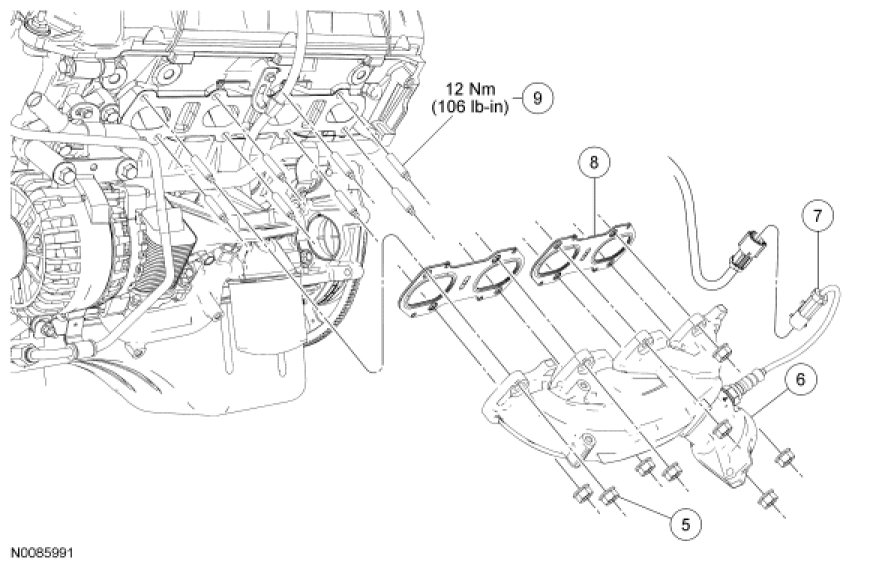 12 Nm
(106 lb-in)
9
8
7
6
5
N0085991