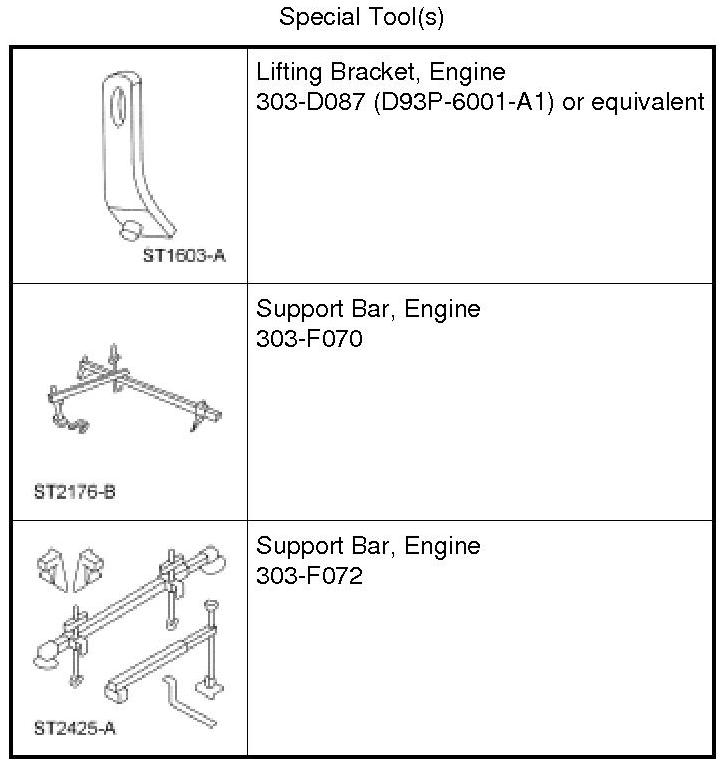 Special Tool(s)

| | |
|---|---|
| ST1603-A | Lifting Bracket, Engine 303-D087 (D93P-6001-A1) or equivalent |
| ST2176-B | Support Bar, Engine 303-F070 |
| ST2425-A | Support Bar, Engine 303-F072 |