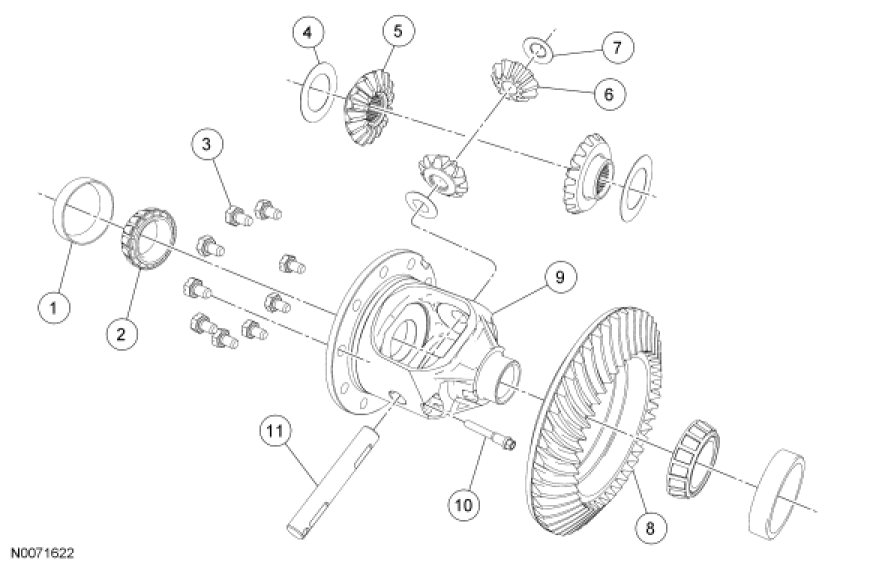 4
5
7
6
3
1
2
9
11
10
8
N0071622