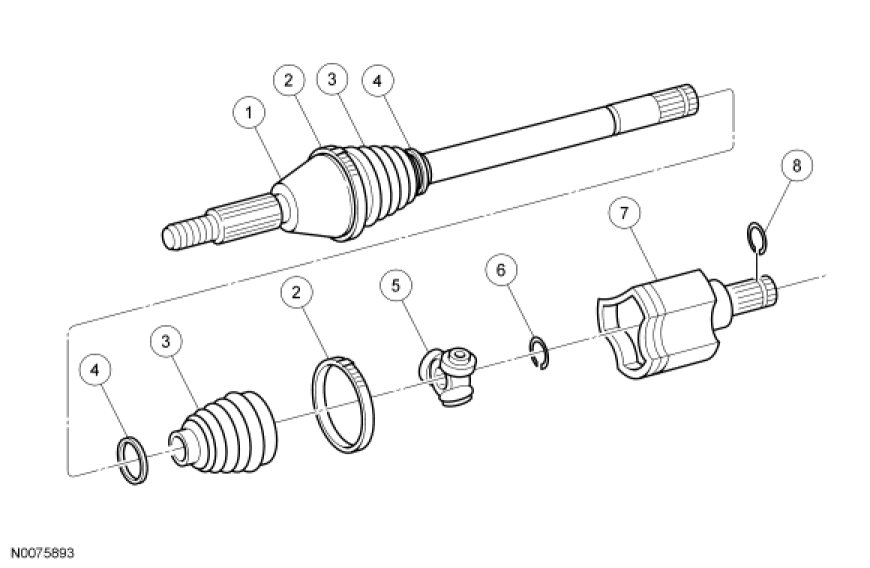 1
2
3
4
8
7
2
5
6
3
4
N0075893