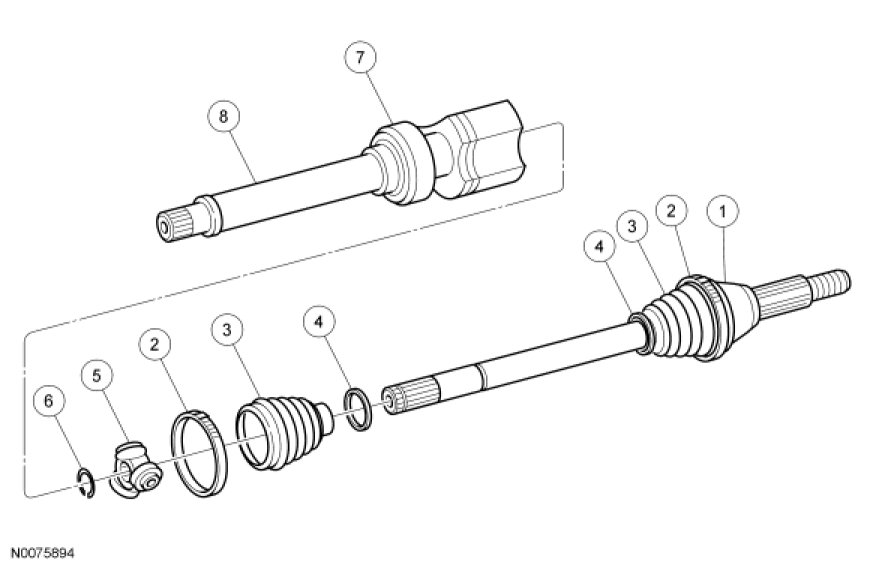 7
8
1
2
3
4
4
3
2
5
6
N0075894