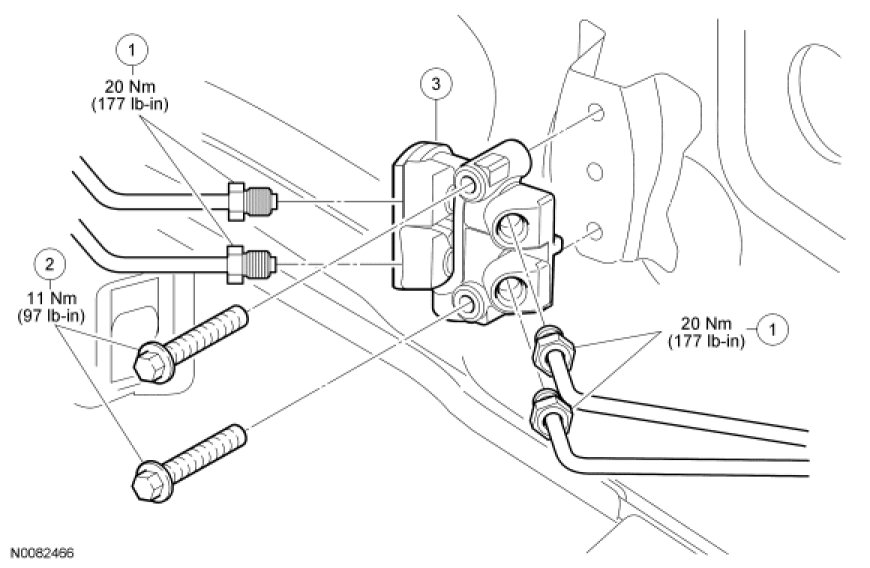 1
20 Nm
(177 lb-in)

3

2
11 Nm
(97 lb-in)

20 Nm
(177 lb-in)
1

N0082466