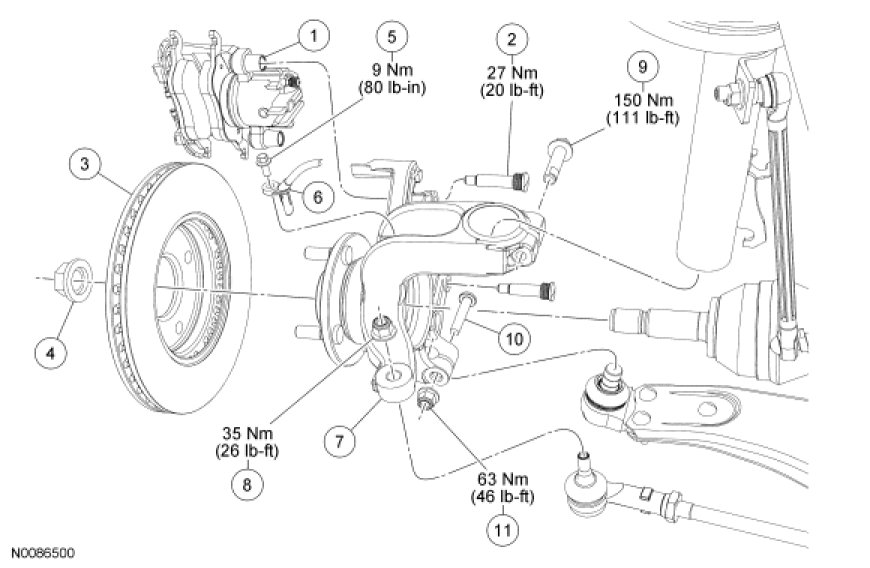 1

5
9 Nm
(80 lb-in)

2
27 Nm
(20 lb-ft)

9
150 Nm
(111 lb-ft)

3

6

4

10

35 Nm
(26 lb-ft)
8

7

63 Nm
(46 lb-ft)
11

N0086500