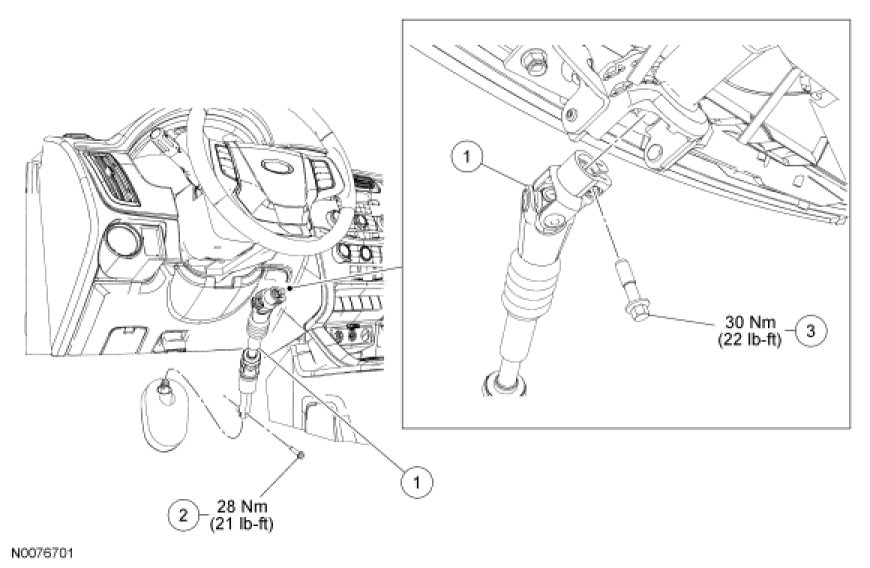 1

30 Nm
(22 lb-ft)
3

1

2
28 Nm
(21 lb-ft)

N0076701