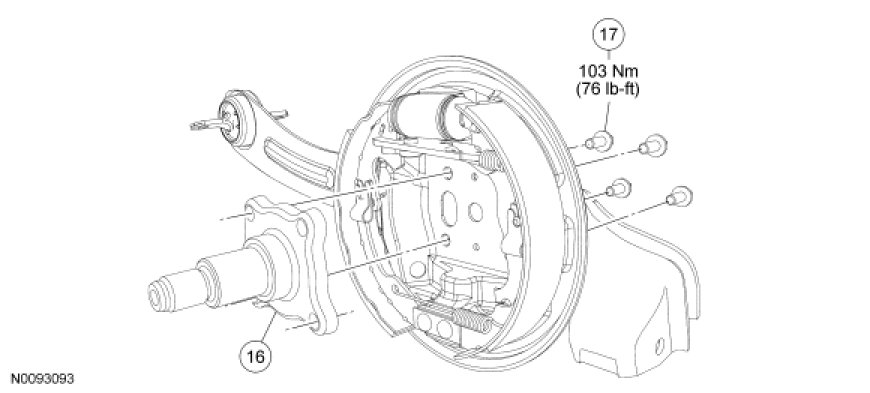 17
103 Nm
(76 lb-ft)

16

N0093093