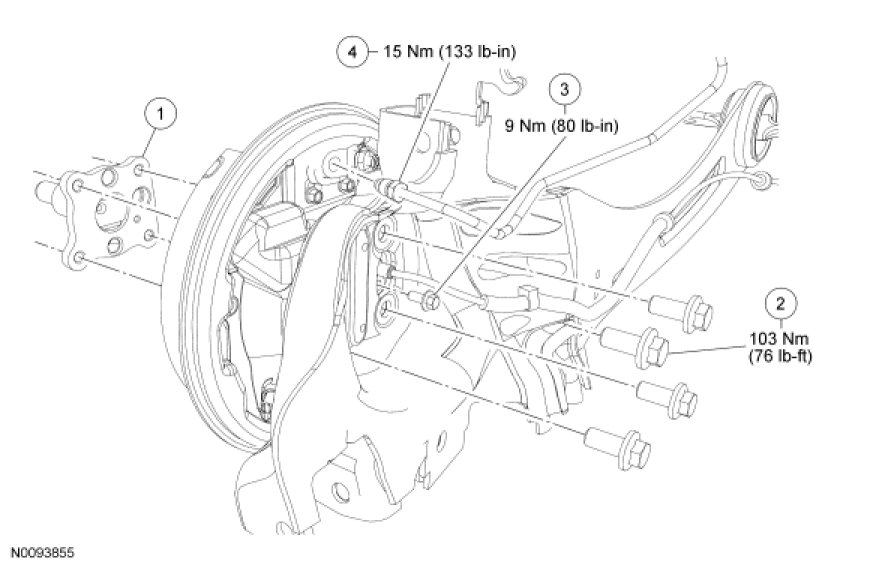 4
15 Nm (133 lb-in)

3
9 Nm (80 lb-in)

1

2
103 Nm
(76 lb-ft)

N0093855