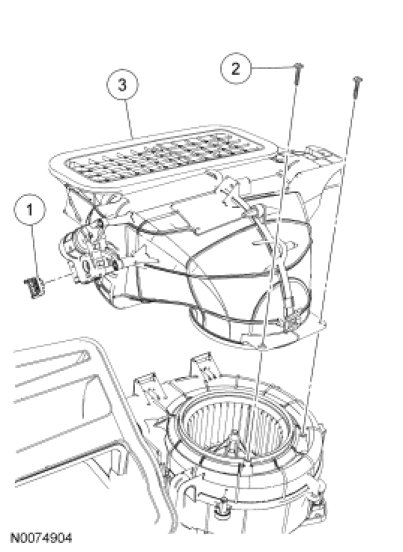 3
2
1
N0074904