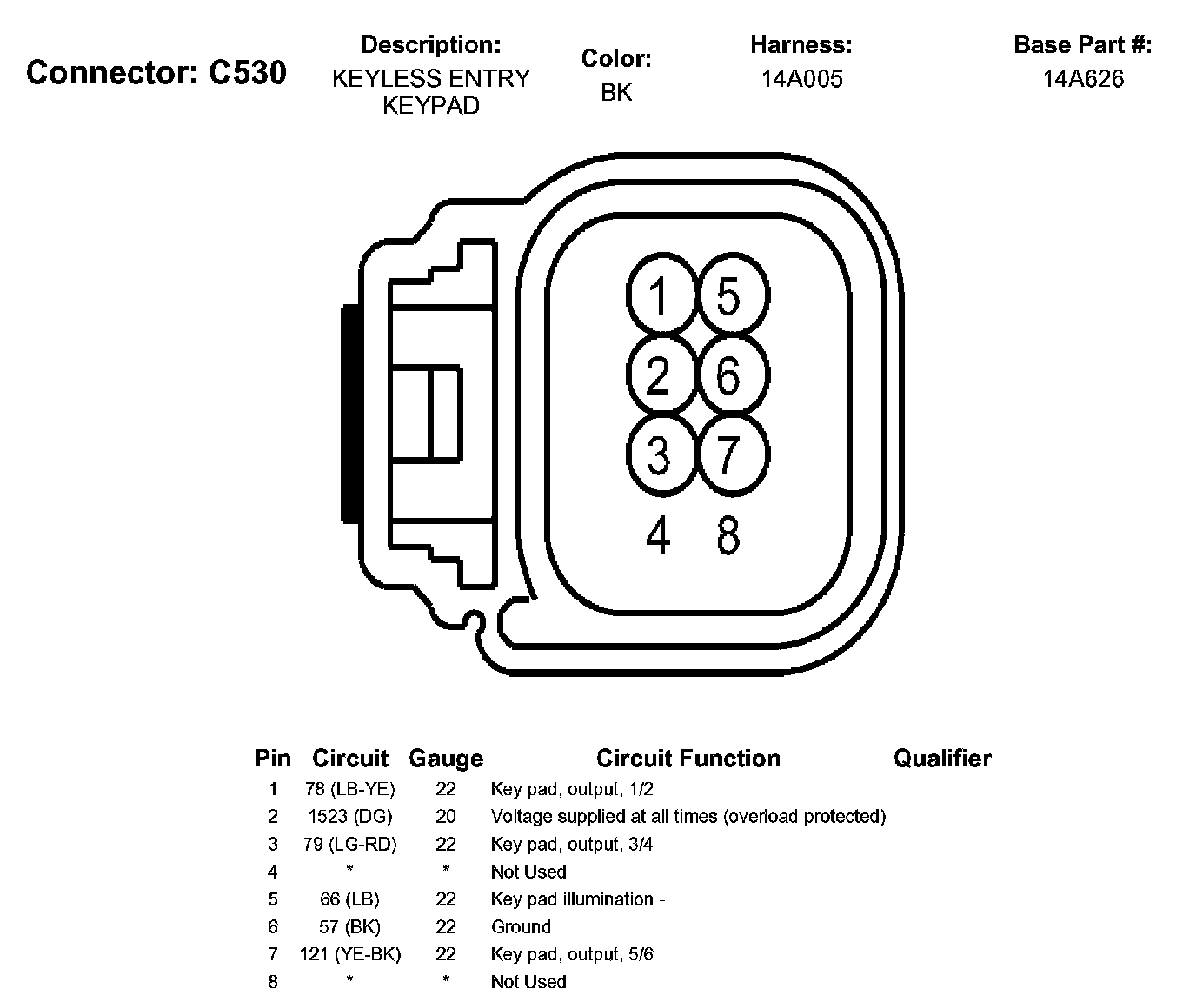 Connector: C530

Description:
KEYLESS ENTRY KEYPAD

Color:
BK

Harness:
14A005

Base Part #:
14A626

1 5
2 6
3 7
4 8

| Pin | Circuit | Gauge | Circuit Function | Qualifier |
|---|---|---|---|---|
| 1 | 78 (LB-YE) | 22 | Key pad, output, 1/2 | |
| 2 | 1523 (DG) | 20 | Voltage supplied at all times (overload protected) | |
| 3 | 79 (LG-RD) | 22 | Key pad, output, 3/4 | |
| 4 | * | * | Not Used | |
| 5 | 66 (LB) | 22 | Key pad illumination - | |
| 6 | 57 (BK) | 22 | Ground | |
| 7 | 121 (YE-BK) | 22 | Key pad, output, 5/6 | |
| 8 | * | * | Not Used | |