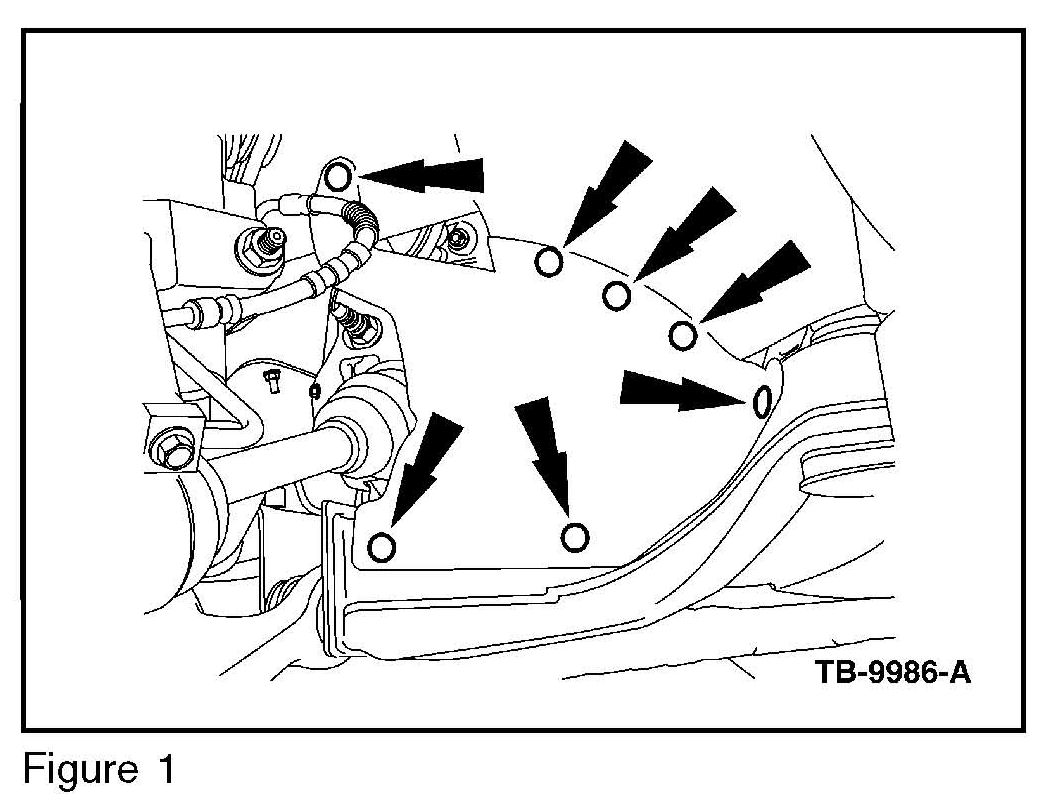 TB-9986-A

Figure 1