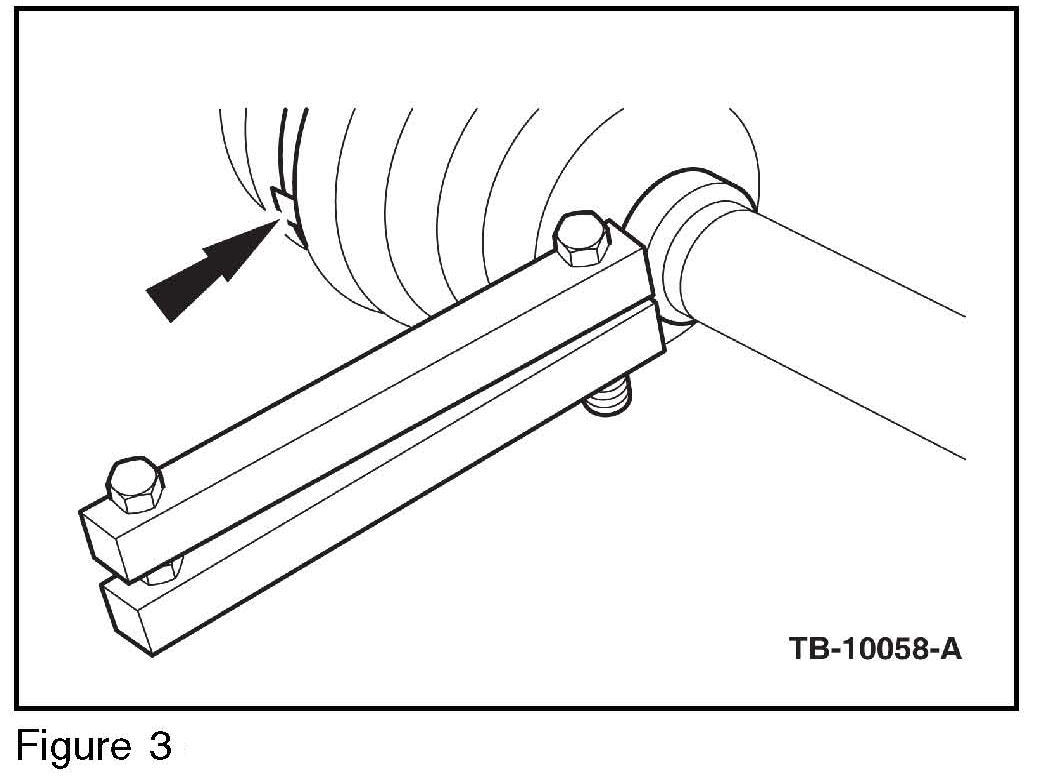 TB-10058-A

Figure 3