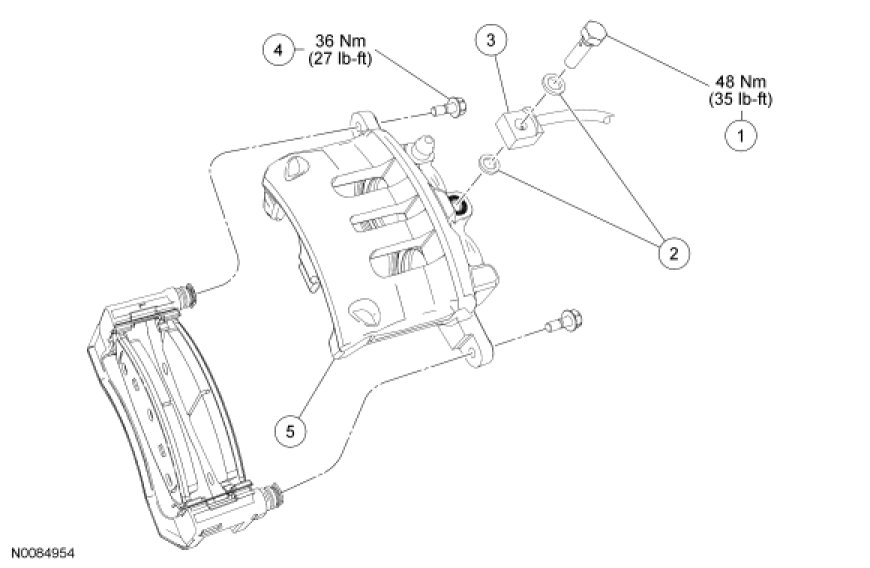 4
36 Nm
(27 lb-ft)

3

48 Nm
(35 lb-ft)
1

2

5

N0084954