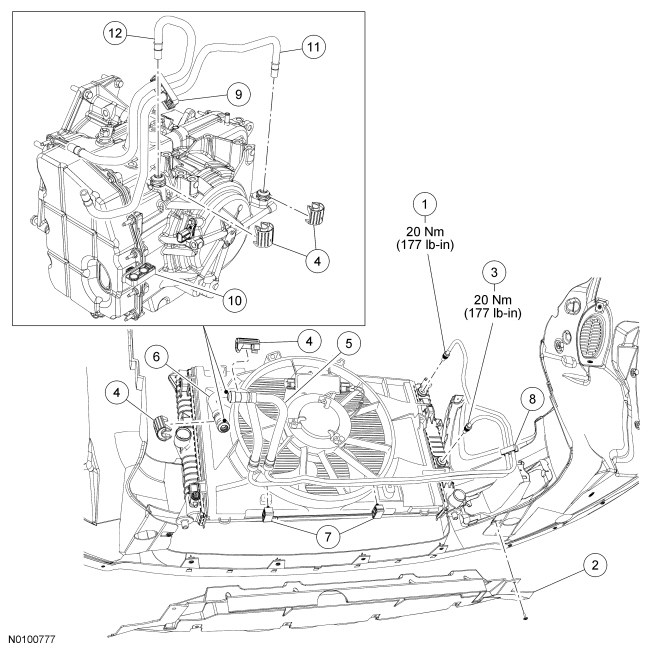 12
11
9
4
10
1
20 Nm
(177 lb-in)
3
20 Nm
(177 lb-in)
4
5
6
4
8
7
2
N0100777