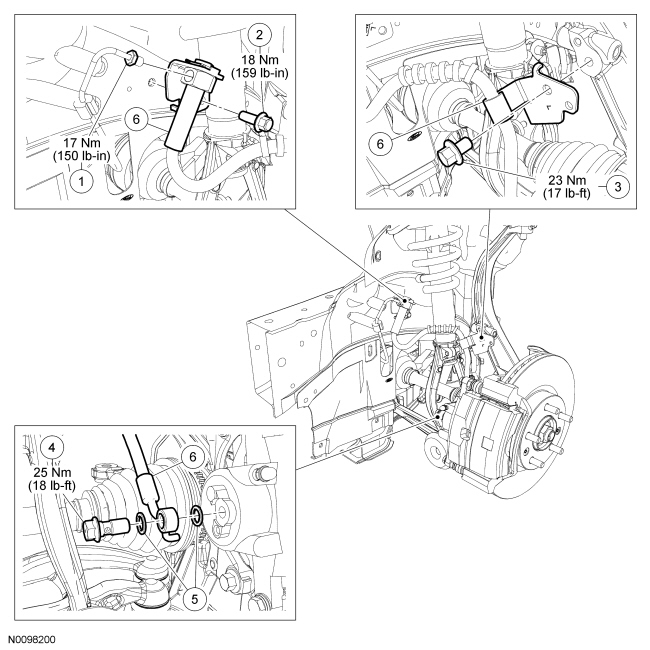 2
18 Nm
(159 lb-in)

6

17 Nm
(150 lb-in)
1

6

23 Nm
(17 lb-ft)
3

4
25 Nm
(18 lb-ft)

6

5

N0096200