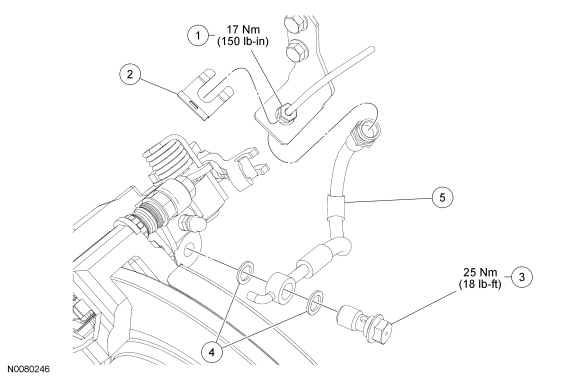 1
17 Nm
(150 lb-in)

2

5

25 Nm
(18 lb-ft)
3

4

N0080246