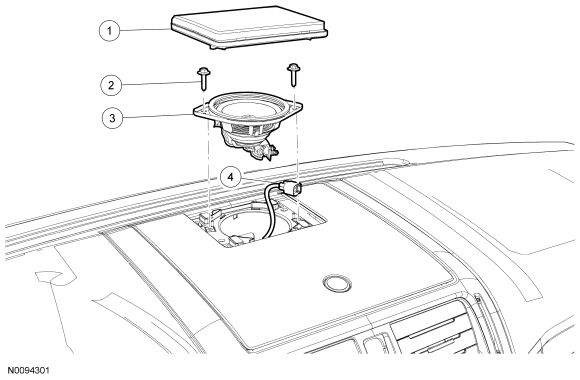 1
2
3
4
N0094301