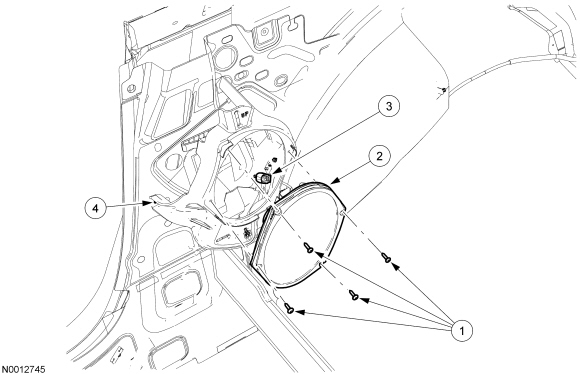 3

2

4

1

N0012745