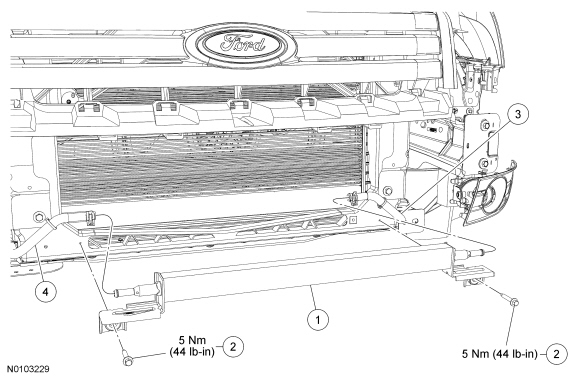 Ford

3

4

1

5 Nm (44 lb-in) 2

5 Nm (44 lb-in) 2

N0103229