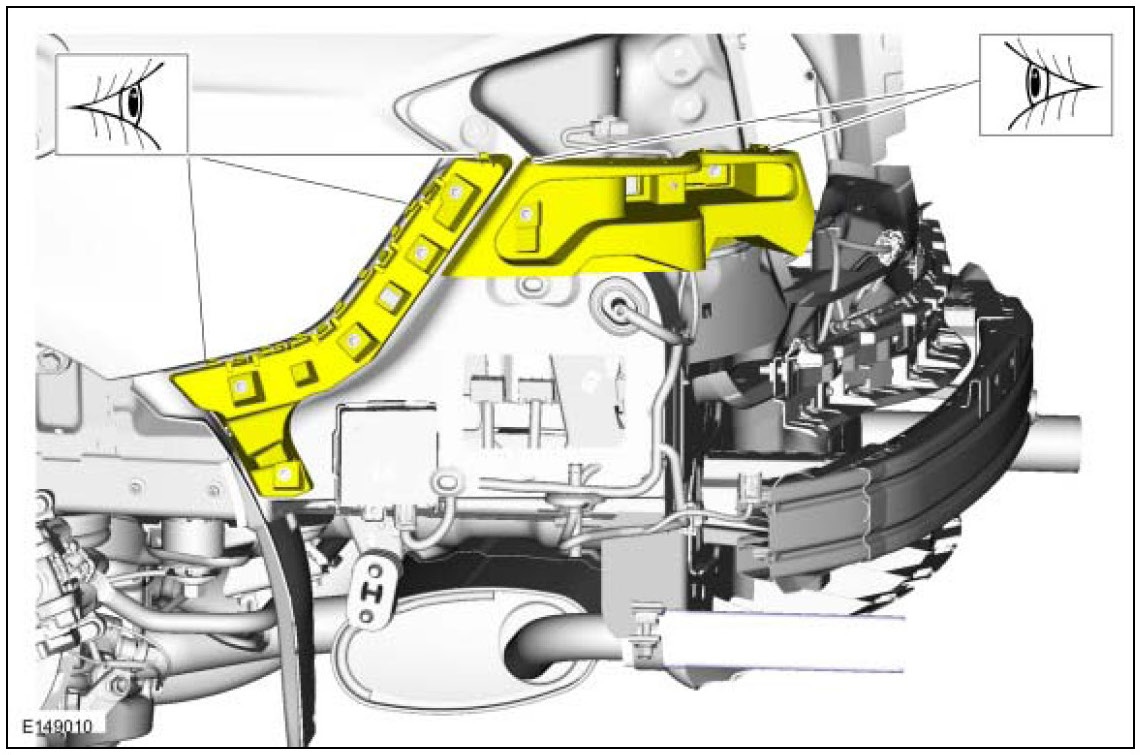 E149010