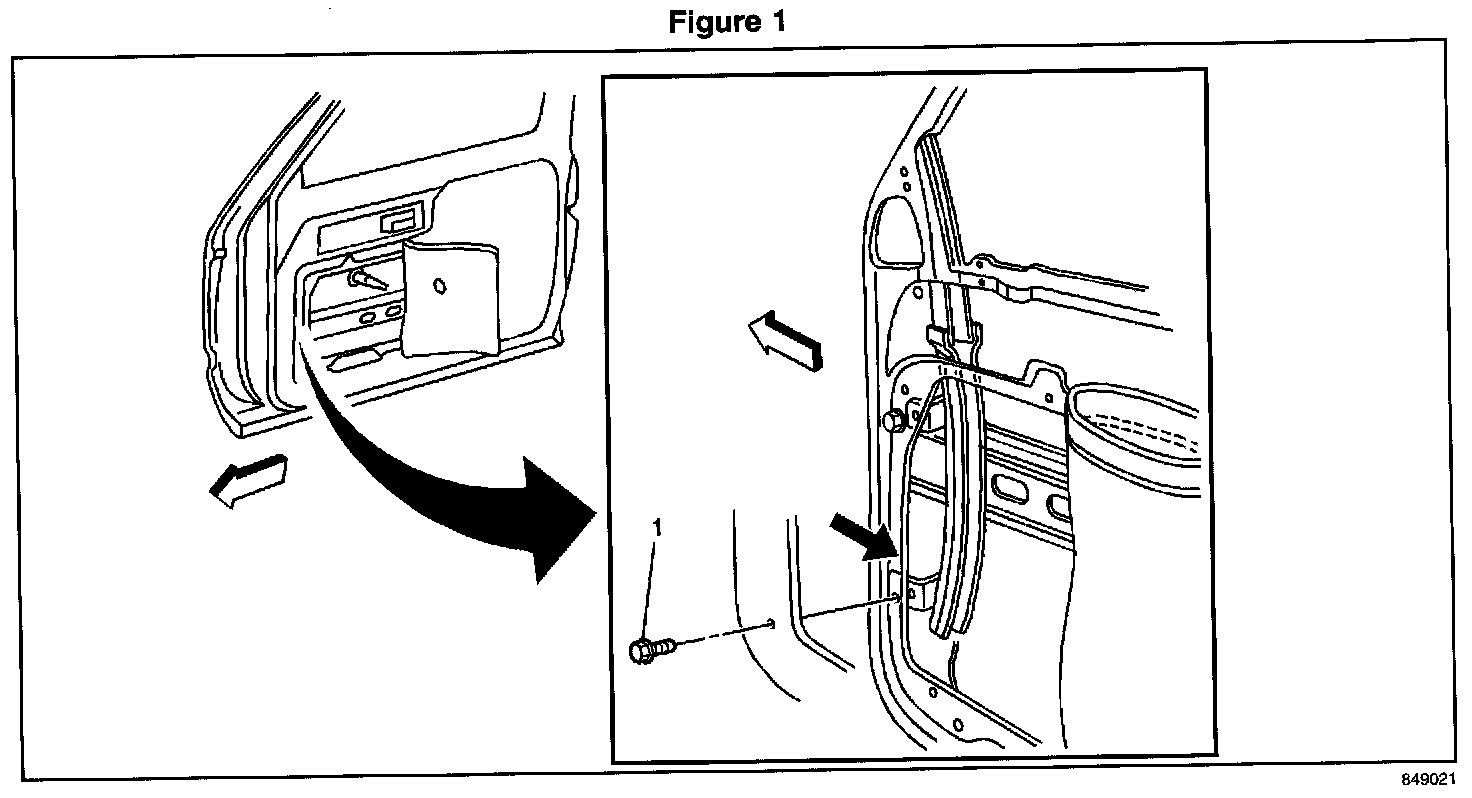 Figure 1

1

849021