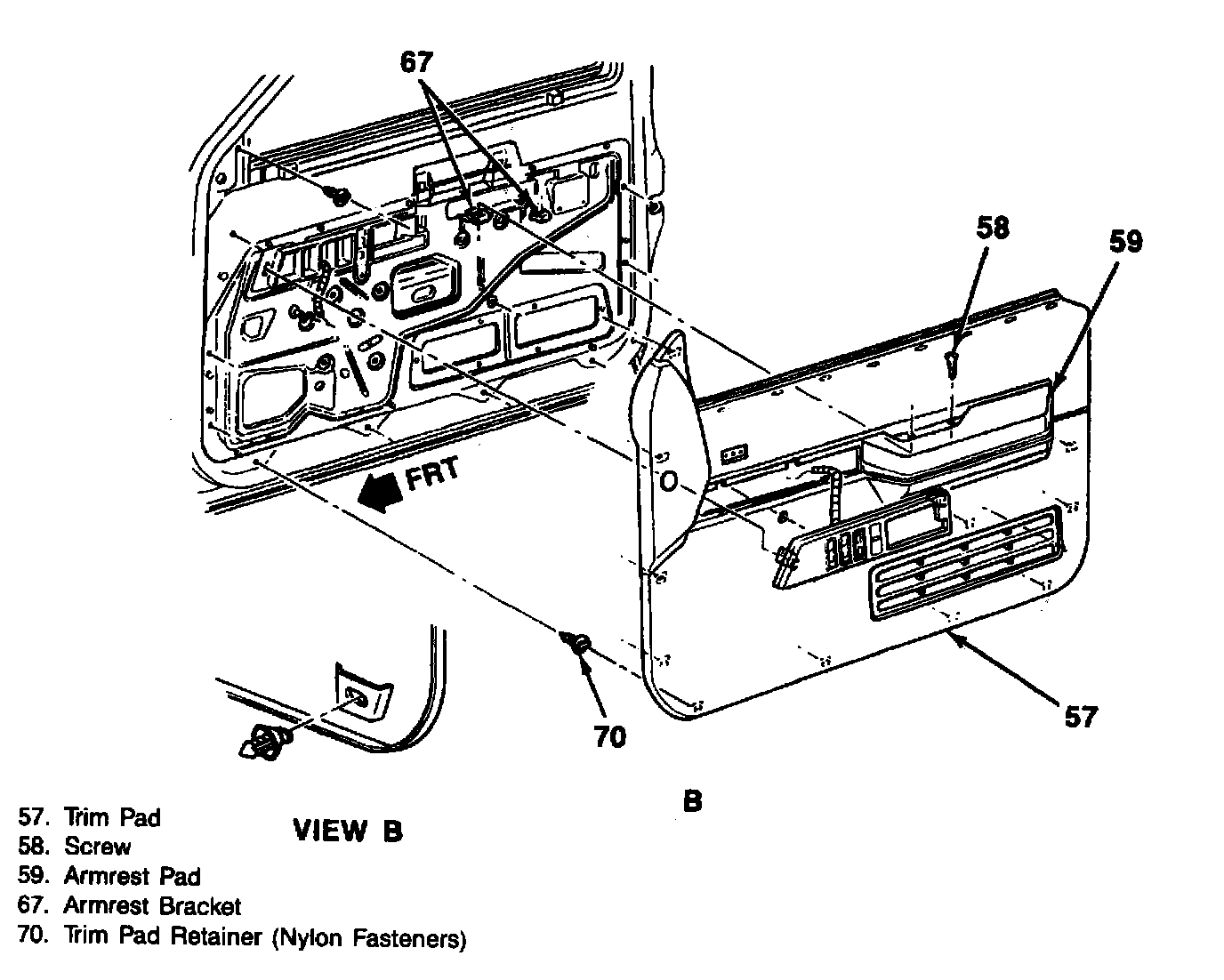 67

58

59

FRT

70

57

B

VIEW B

57. Trim Pad
58. Screw
59. Armrest Pad
67. Armrest Bracket
70. Trim Pad Retainer (Nylon Fasteners)