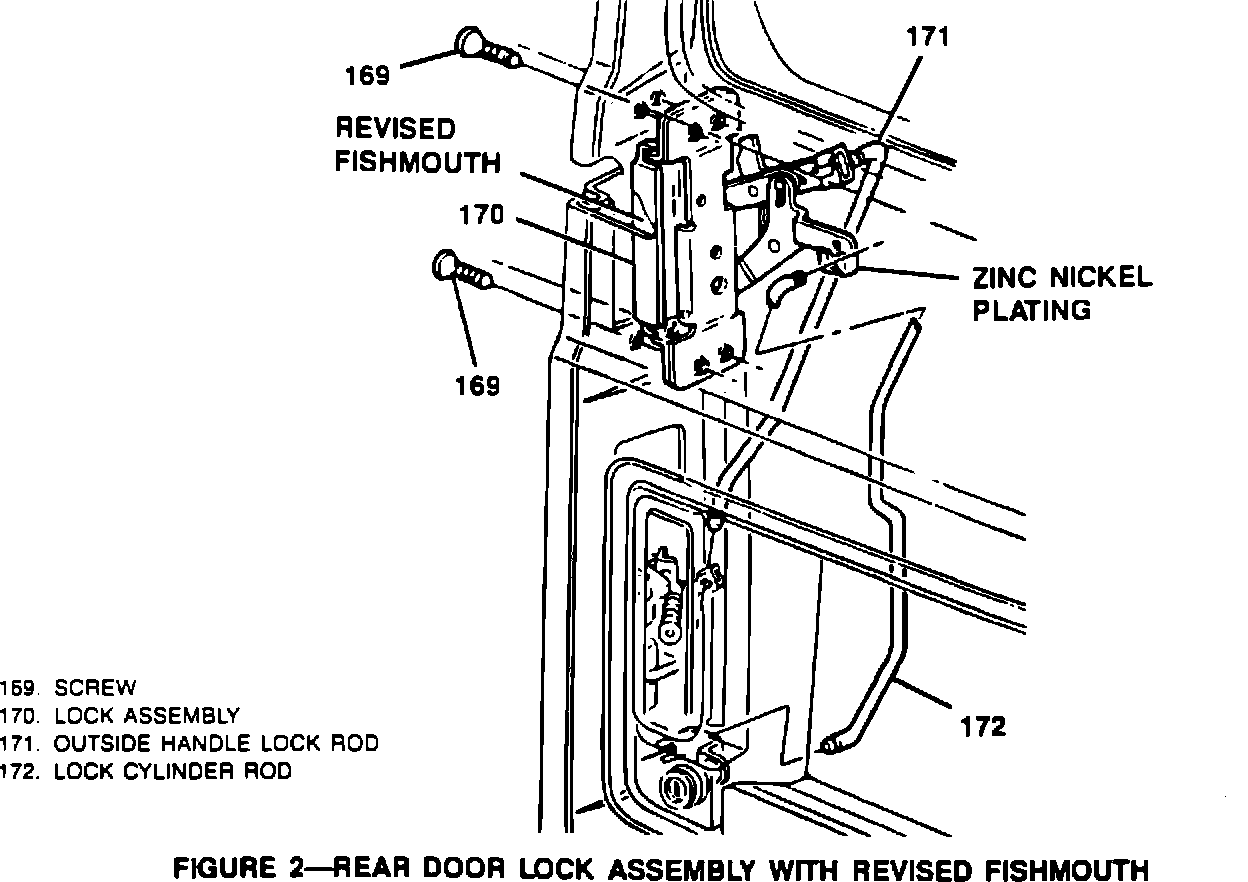 169

171

REVISED FISHMOUTH

170

ZINC NICKEL PLATING

169

172

169. SCREW
170. LOCK ASSEMBLY
171. OUTSIDE HANDLE LOCK ROD
172. LOCK CYLINDER ROD

FIGURE 2—REAR DOOR LOCK ASSEMBLY WITH REVISED FISHMOUTH