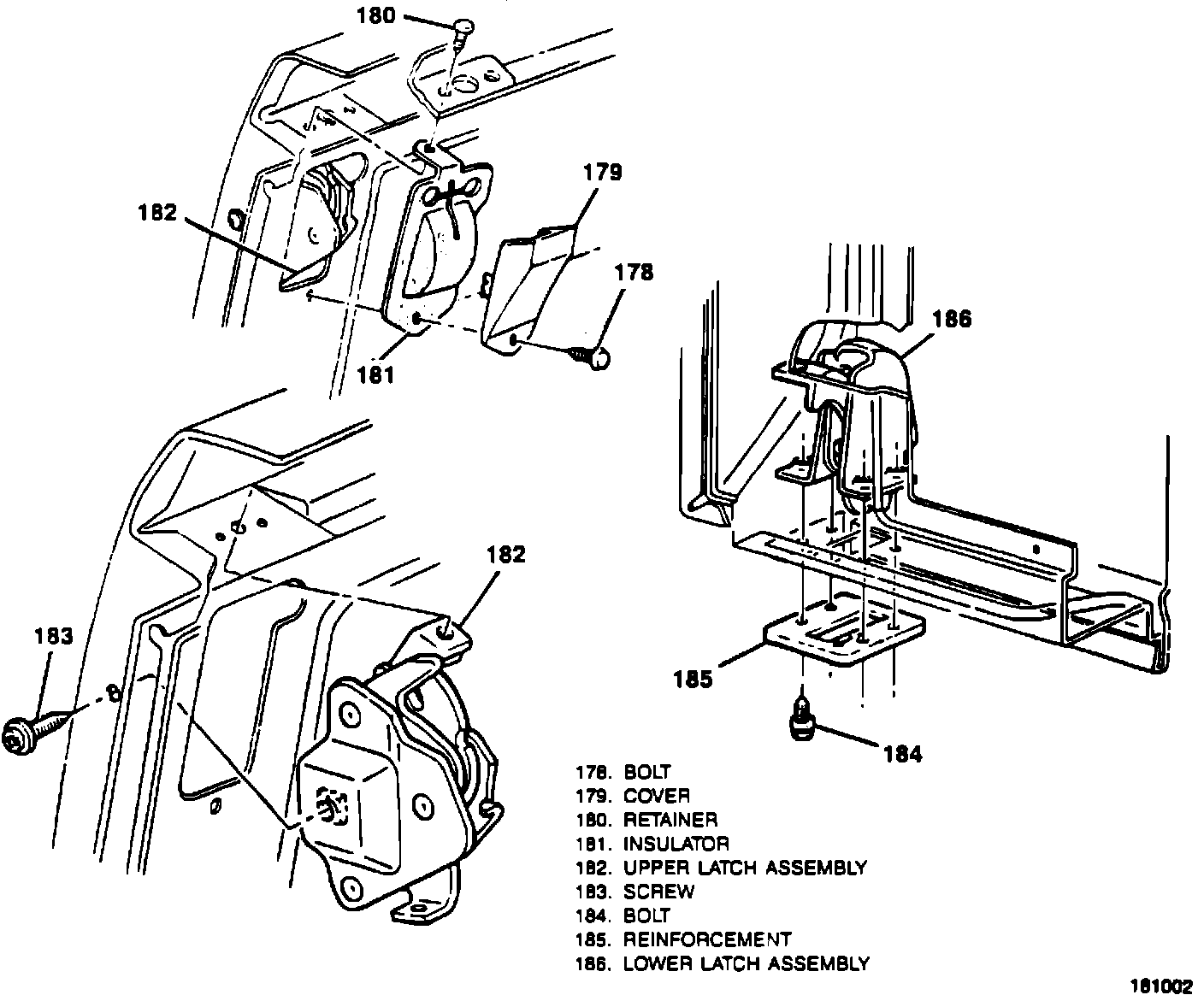 180
179
182
178
181
186
182
183
185
184

178. BOLT
179. COVER
180. RETAINER
181. INSULATOR
182. UPPER LATCH ASSEMBLY
183. SCREW
184. BOLT
185. REINFORCEMENT
186. LOWER LATCH ASSEMBLY

181002