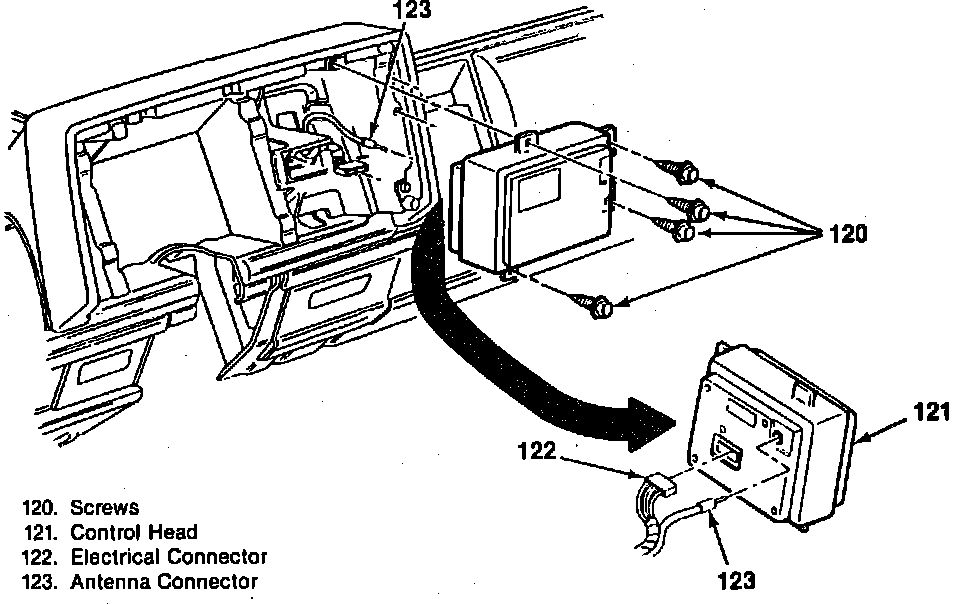 123

120

121

122

123

120. Screws
121. Control Head
122. Electrical Connector
123. Antenna Connector