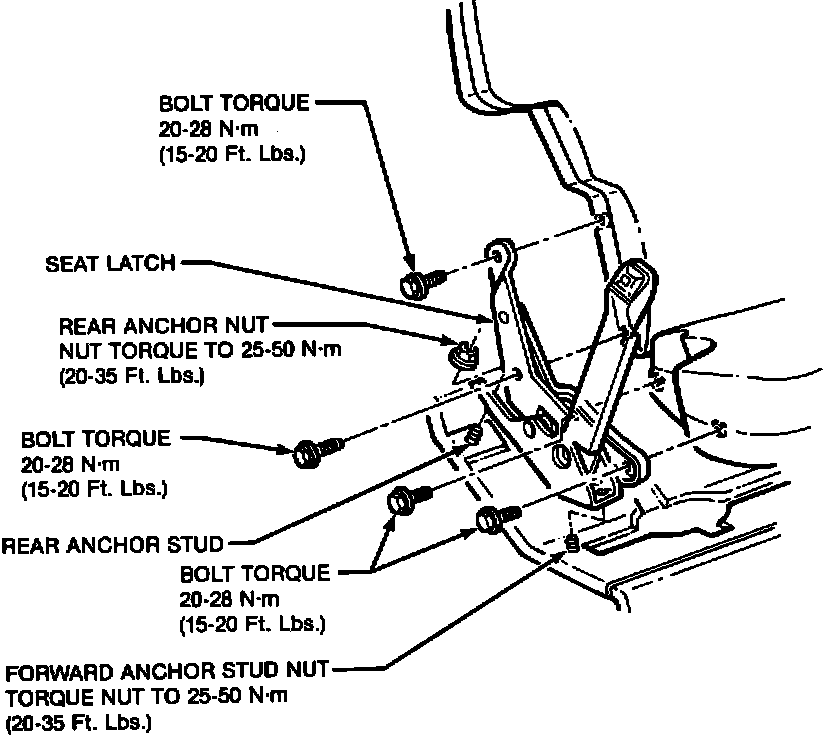 BOLT TORQUE
20-28 N·m
(15-20 Ft. Lbs.)

SEAT LATCH

REAR ANCHOR NUT
NUT TORQUE TO 25-50 N·m
(20-35 Ft. Lbs.)

BOLT TORQUE
20-28 N·m
(15-20 Ft. Lbs.)

REAR ANCHOR STUD

BOLT TORQUE
20-28 N·m
(15-20 Ft. Lbs.)

FORWARD ANCHOR STUD NUT
TORQUE NUT TO 25-50 N·m
(20-35 Ft. Lbs.)