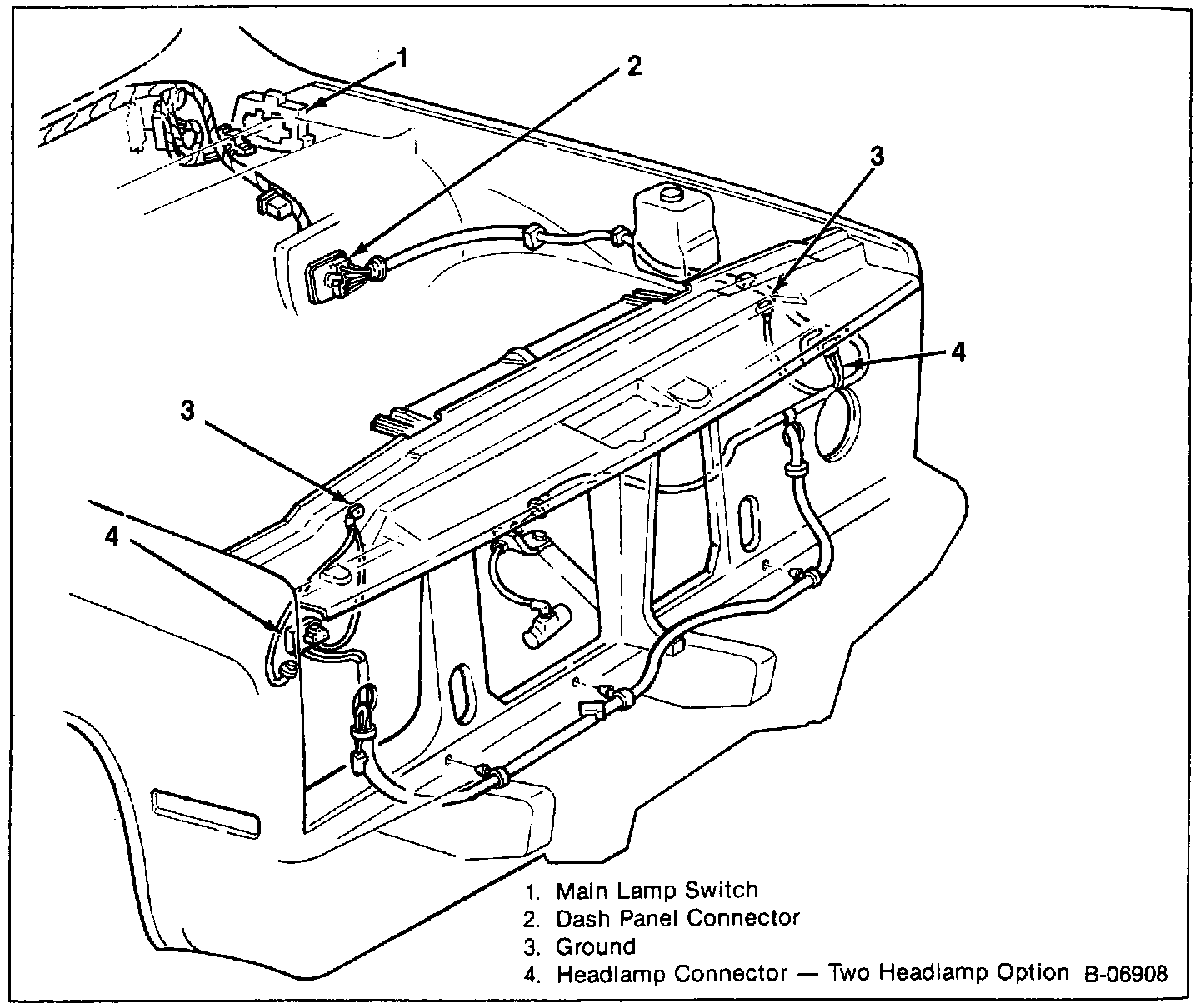 1
2
3
4
3
4

1. Main Lamp Switch
2. Dash Panel Connector
3. Ground
4. Headlamp Connector — Two Headlamp Option B-06908