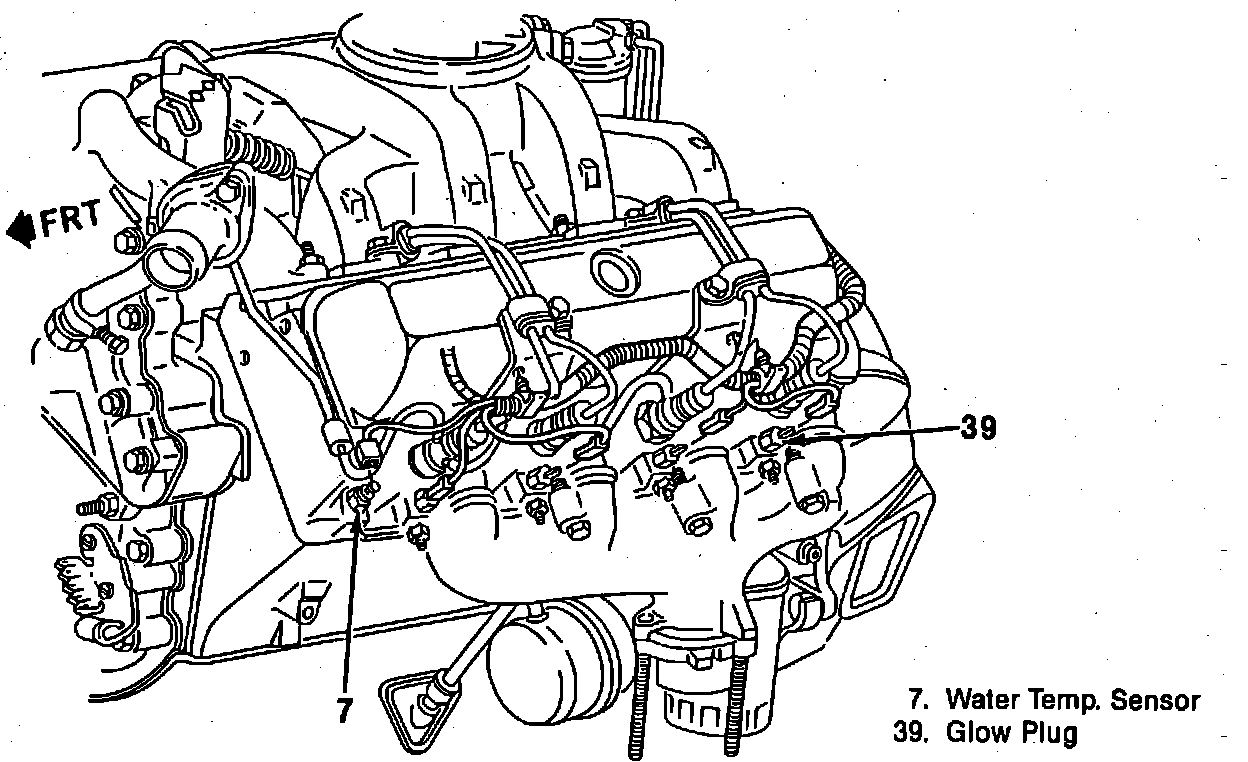 FRT

39

7

7. Water Temp. Sensor
39. Glow Plug