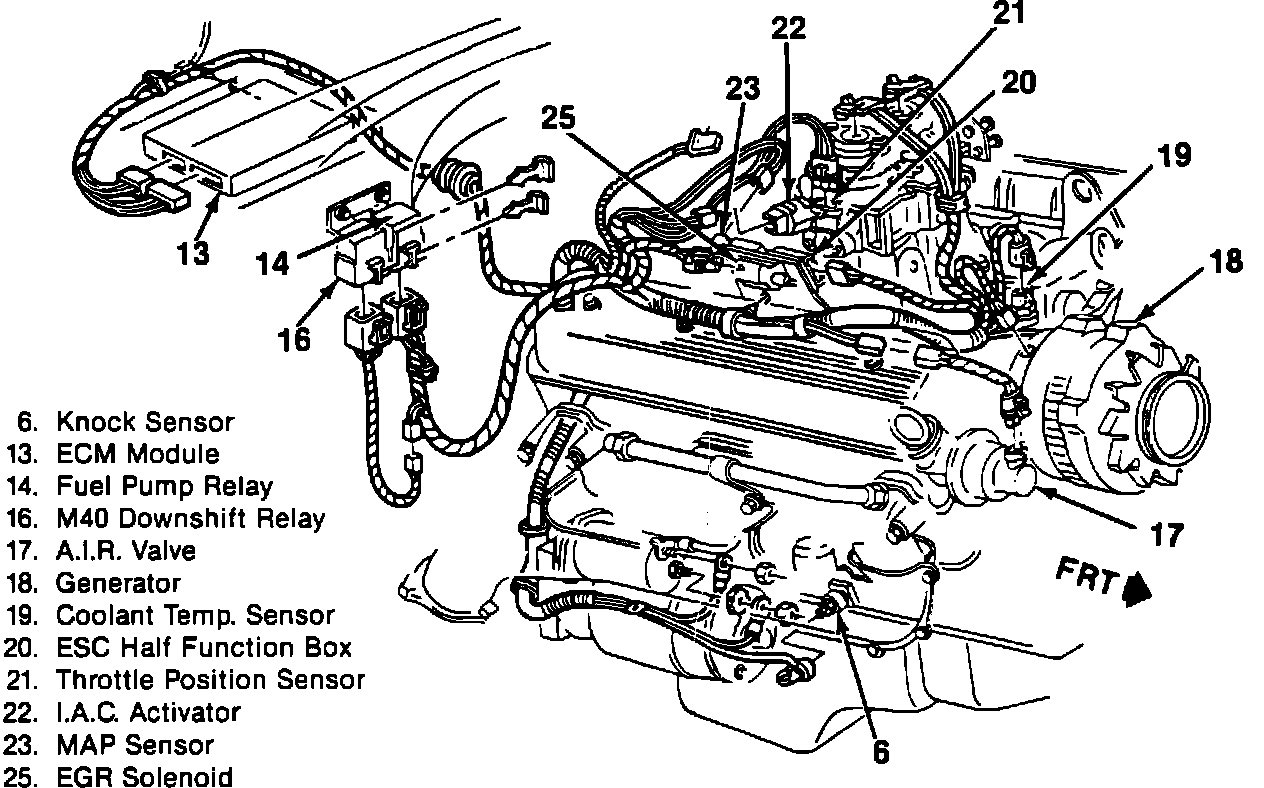 22
21
23
20
25
19
18
13
14
16
17
FRT
6

6. Knock Sensor
13. ECM Module
14. Fuel Pump Relay
16. M40 Downshift Relay
17. A.I.R. Valve
18. Generator
19. Coolant Temp. Sensor
20. ESC Half Function Box
21. Throttle Position Sensor
22. I.A.C. Activator
23. MAP Sensor
25. EGR Solenoid