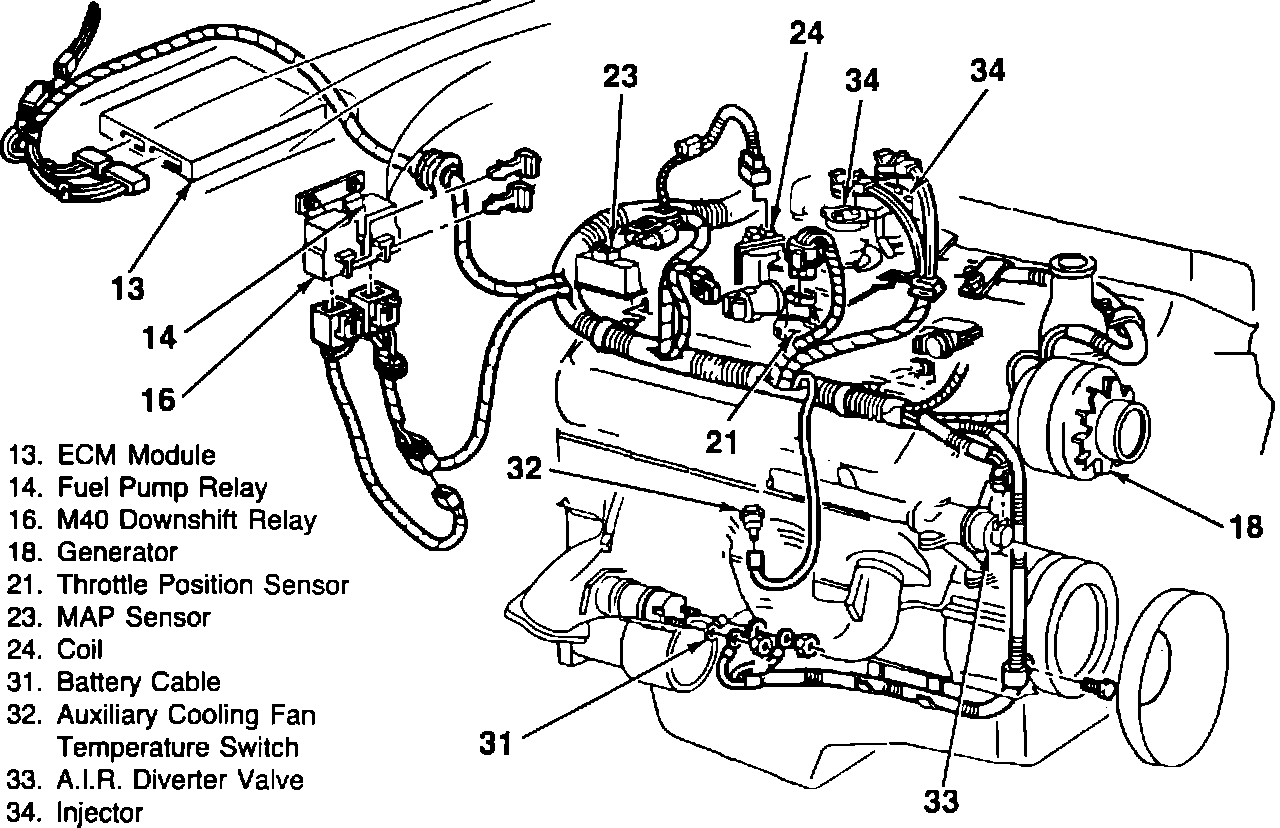 23
24
34
34
13
14
16
21
32
18
31
33

13. ECM Module
14. Fuel Pump Relay
16. M40 Downshift Relay
18. Generator
21. Throttle Position Sensor
23. MAP Sensor
24. Coil
31. Battery Cable
32. Auxiliary Cooling Fan Temperature Switch
33. A.I.R. Diverter Valve
34. Injector