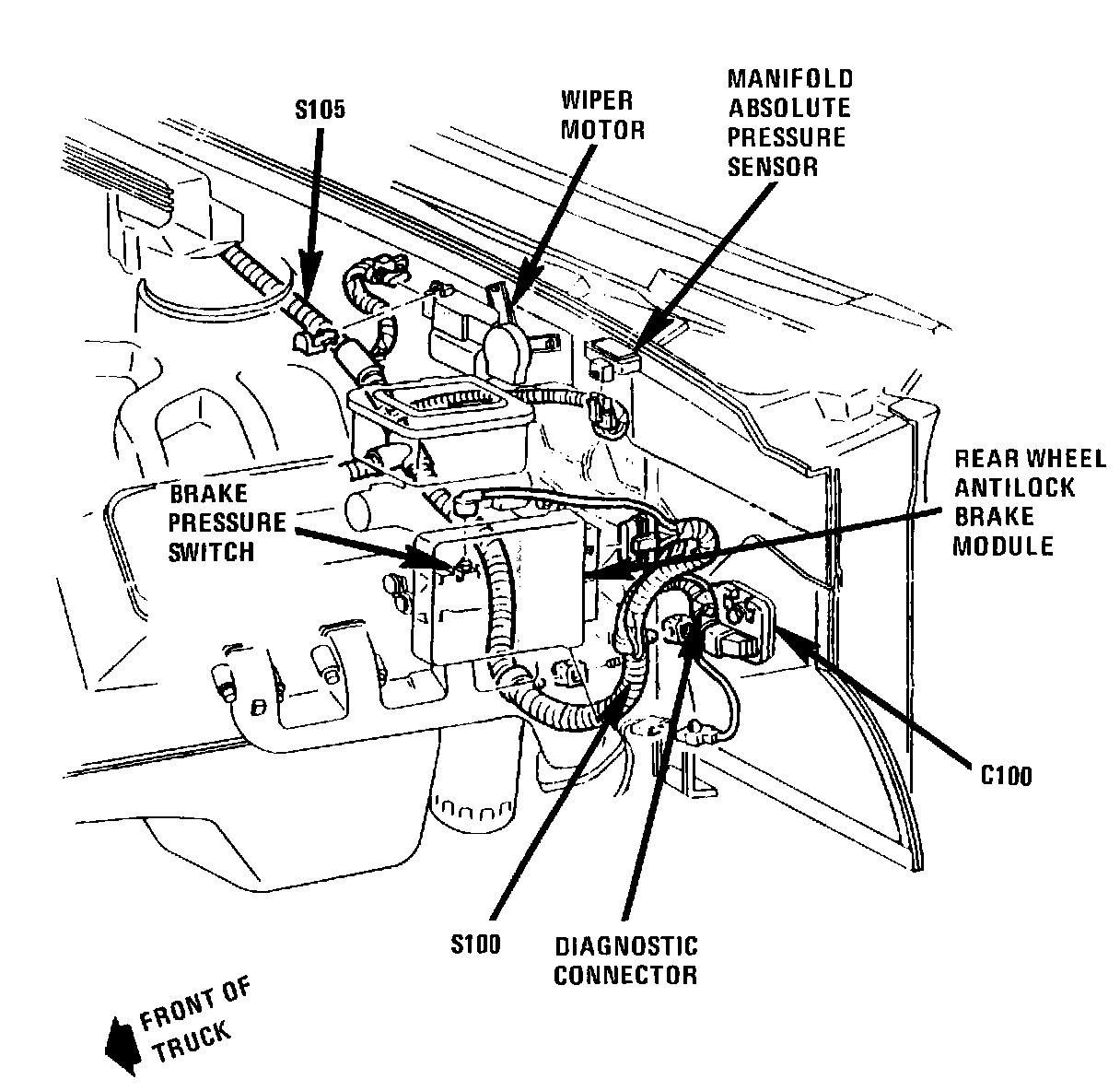 S105

WIPER MOTOR

MANIFOLD ABSOLUTE PRESSURE SENSOR

BRAKE PRESSURE SWITCH

REAR WHEEL ANTILOCK BRAKE MODULE

C100

S100

DIAGNOSTIC CONNECTOR

FRONT OF TRUCK